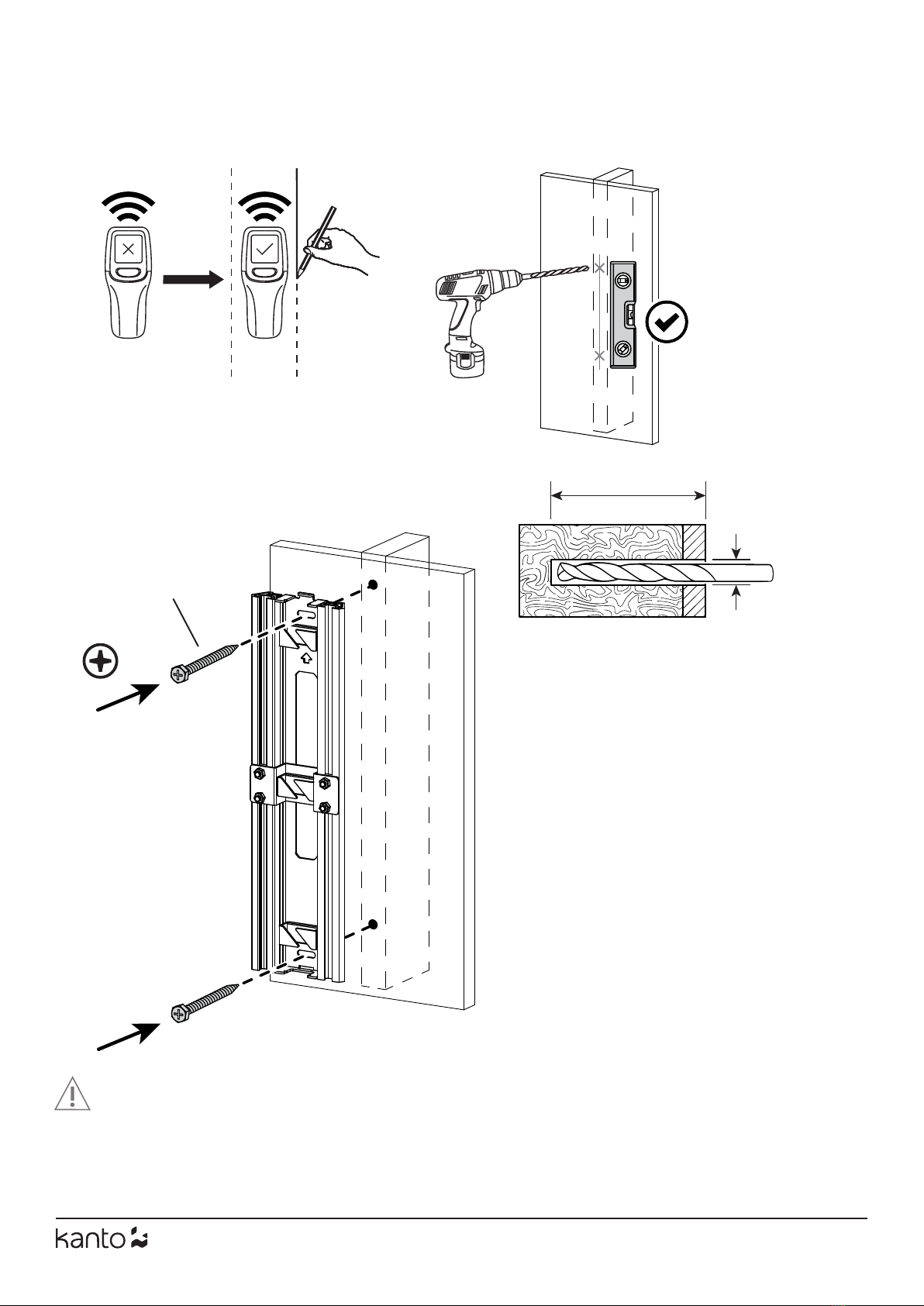 kanto