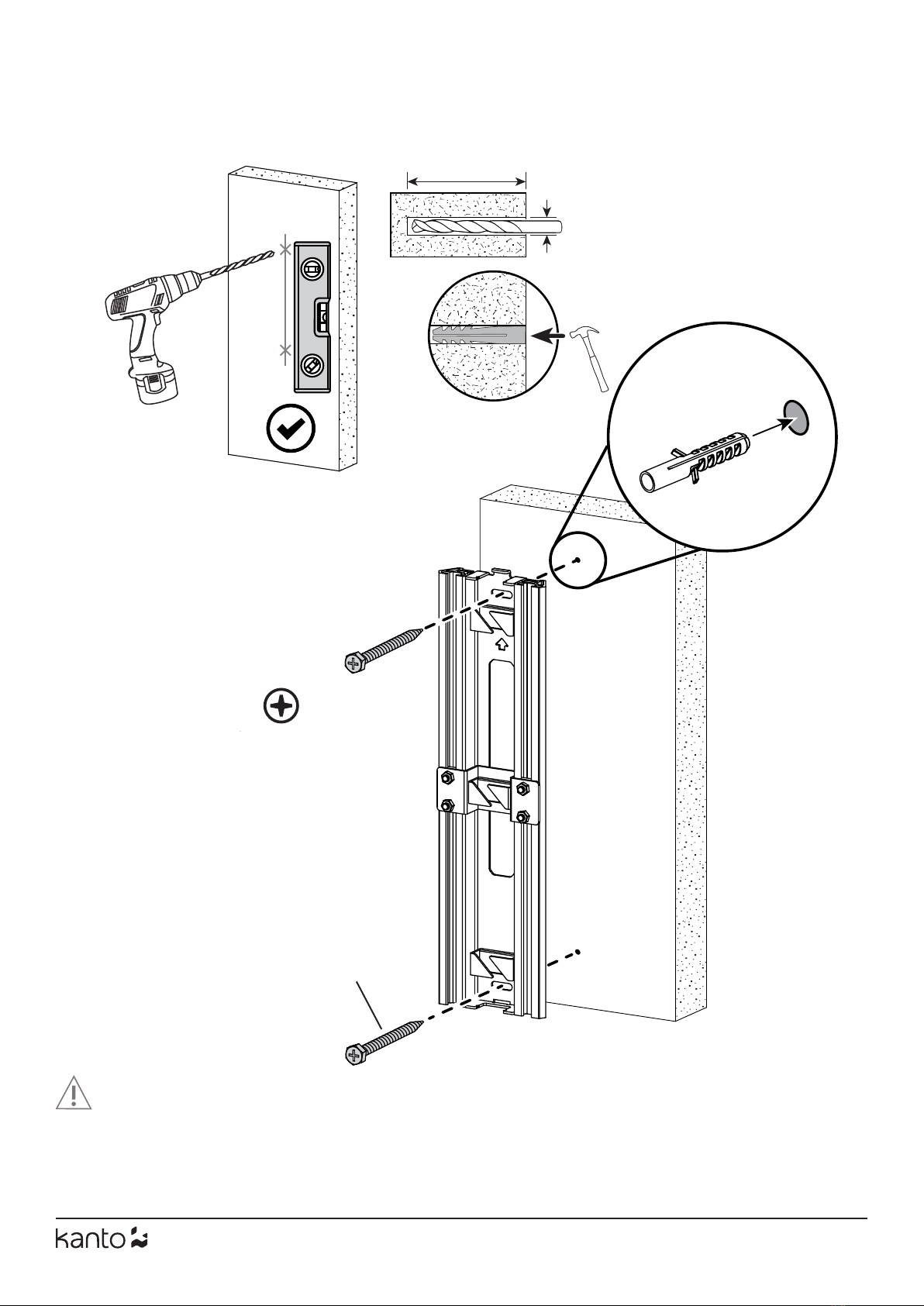 kanto