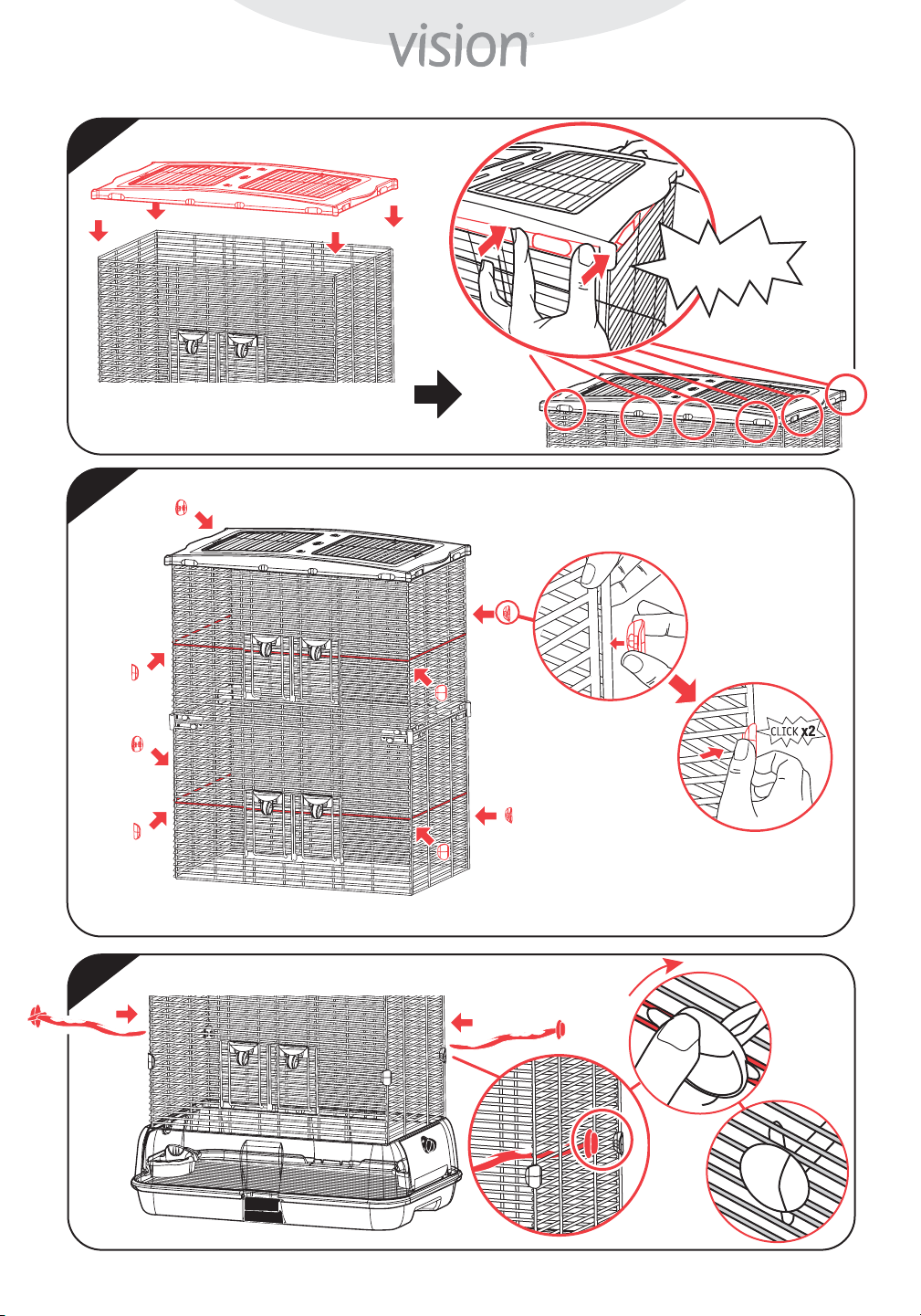 vision®

CLICK x2