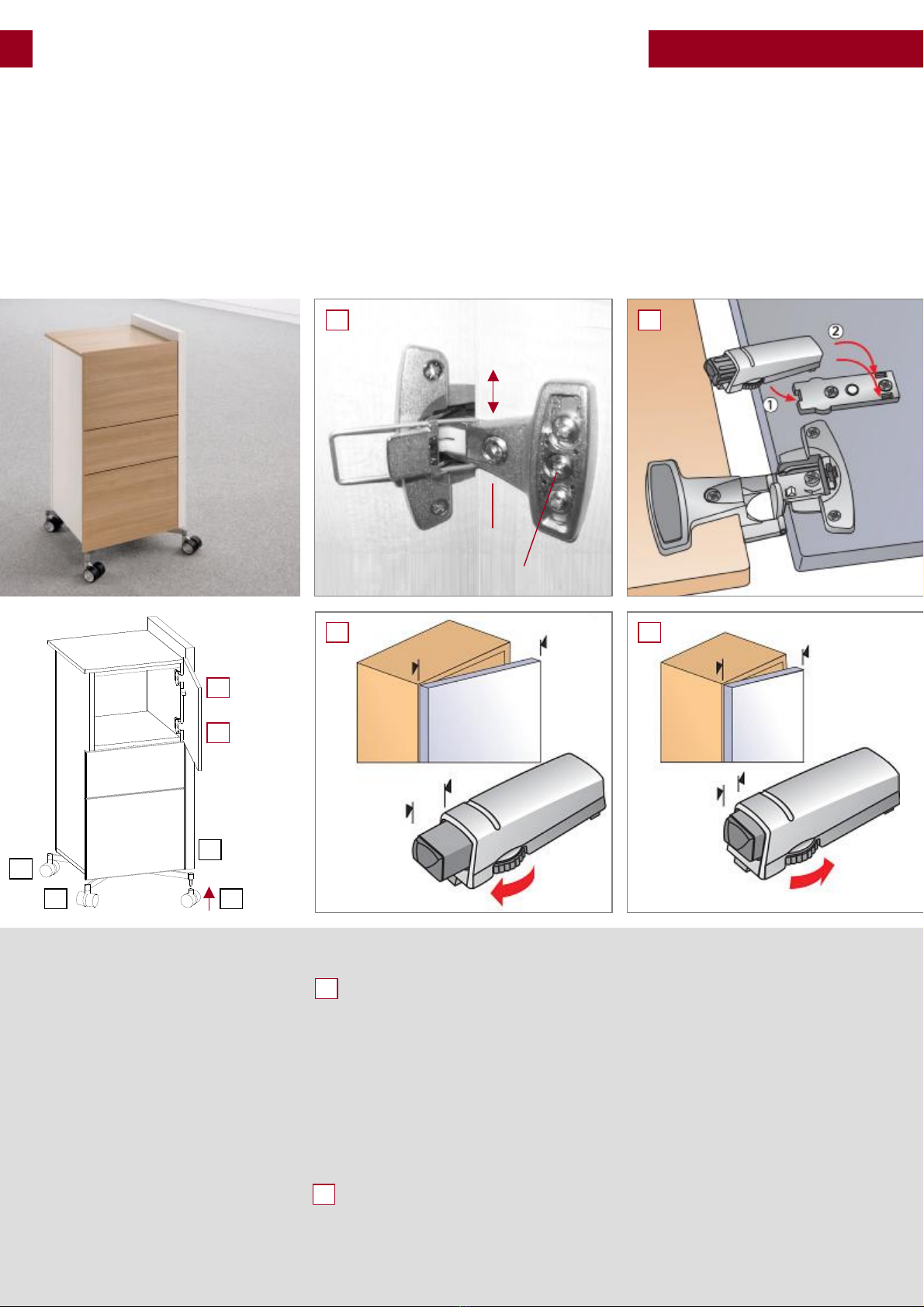 ①

②