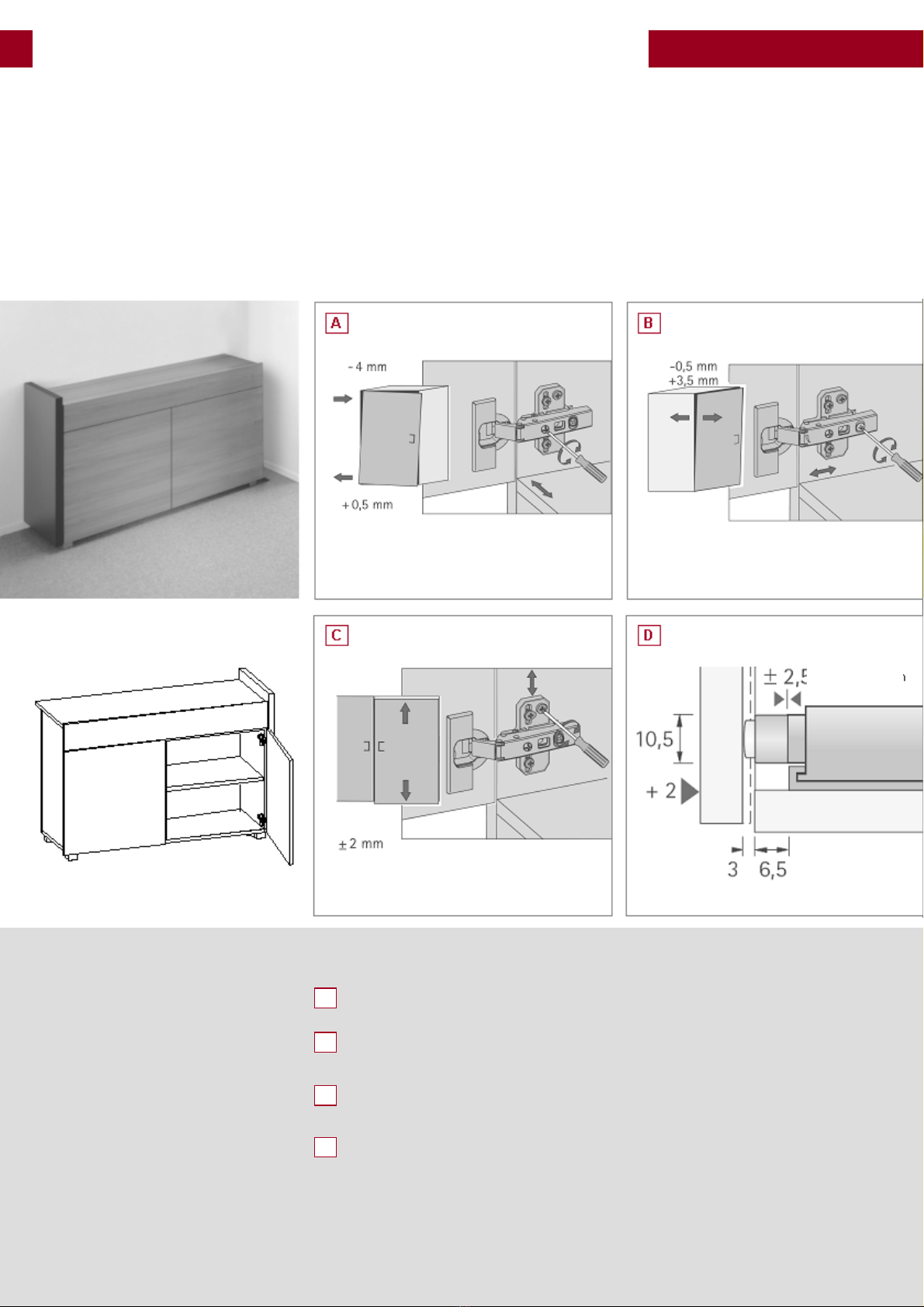 A

- 4 mm

+ 0,5 mm

B

-0,5 mm
+3,5 mm

C

± 2 mm

D

± 2,5

10,5

+ 2

3 6,5