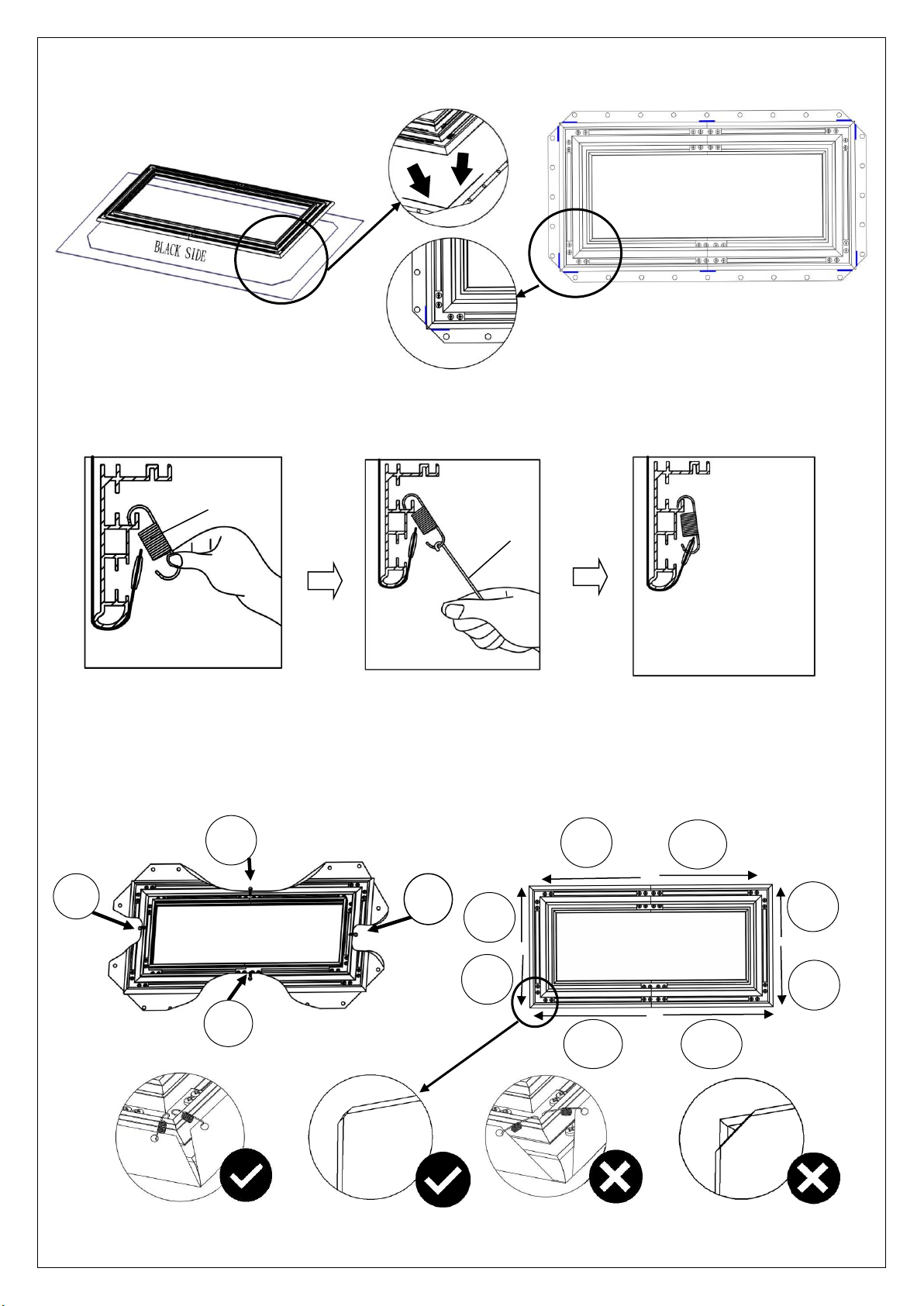 BLACK SIDE