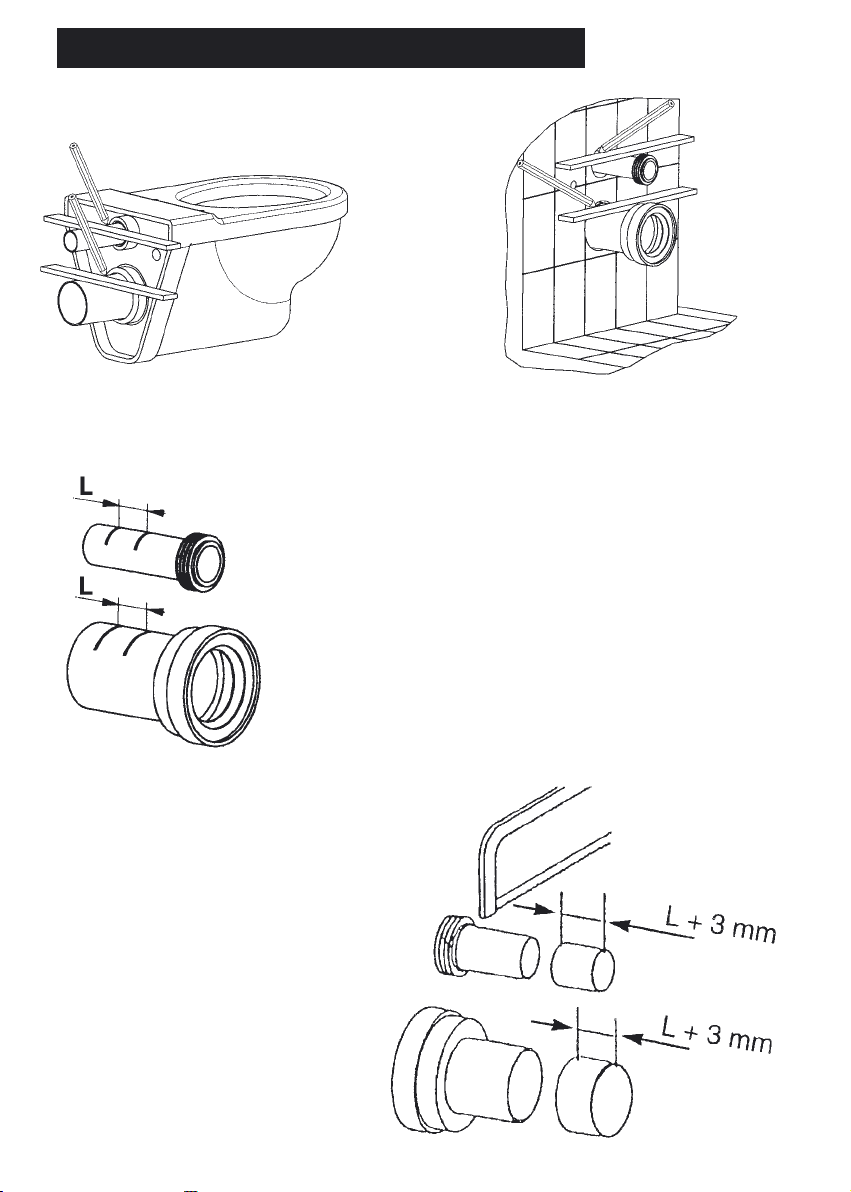 L

L

L + 3 mm

L + 3 mm