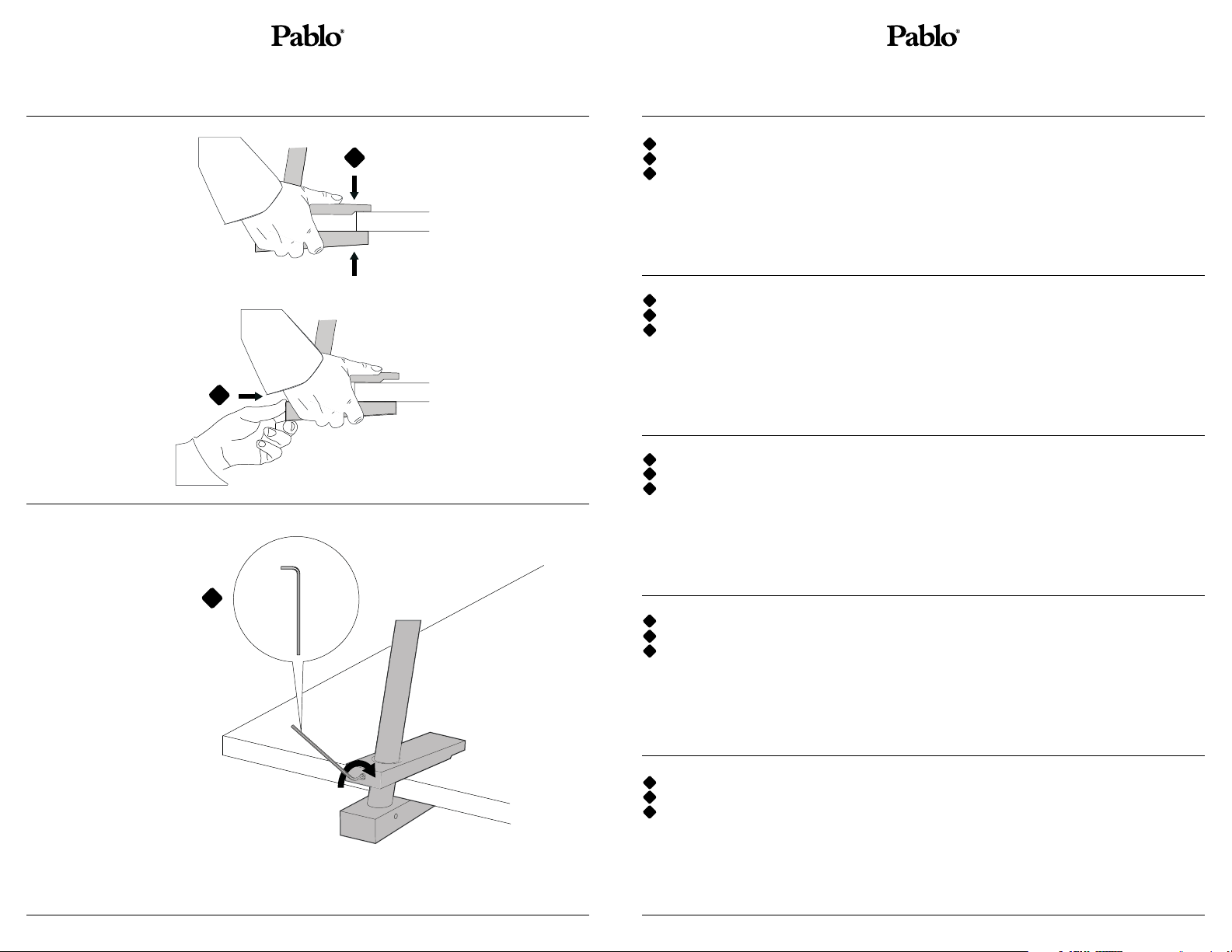 Pablo®

Pablo®