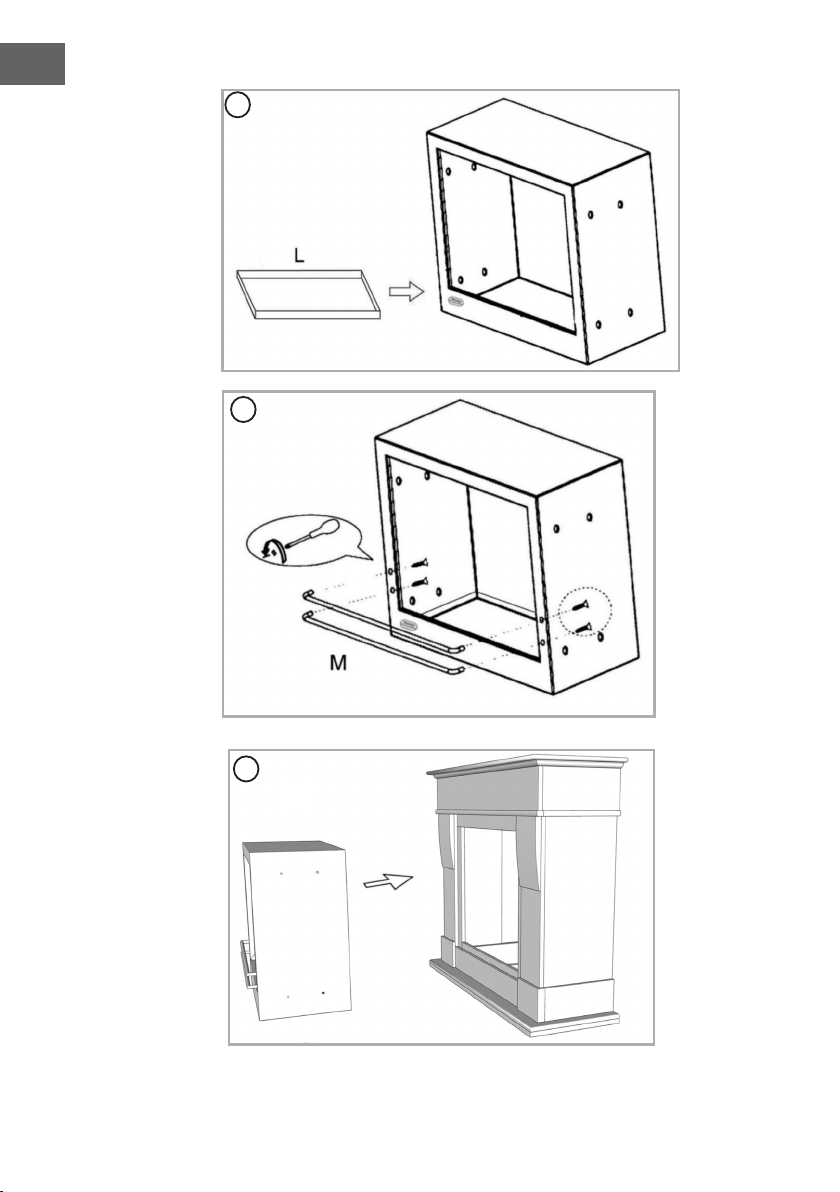 L

M