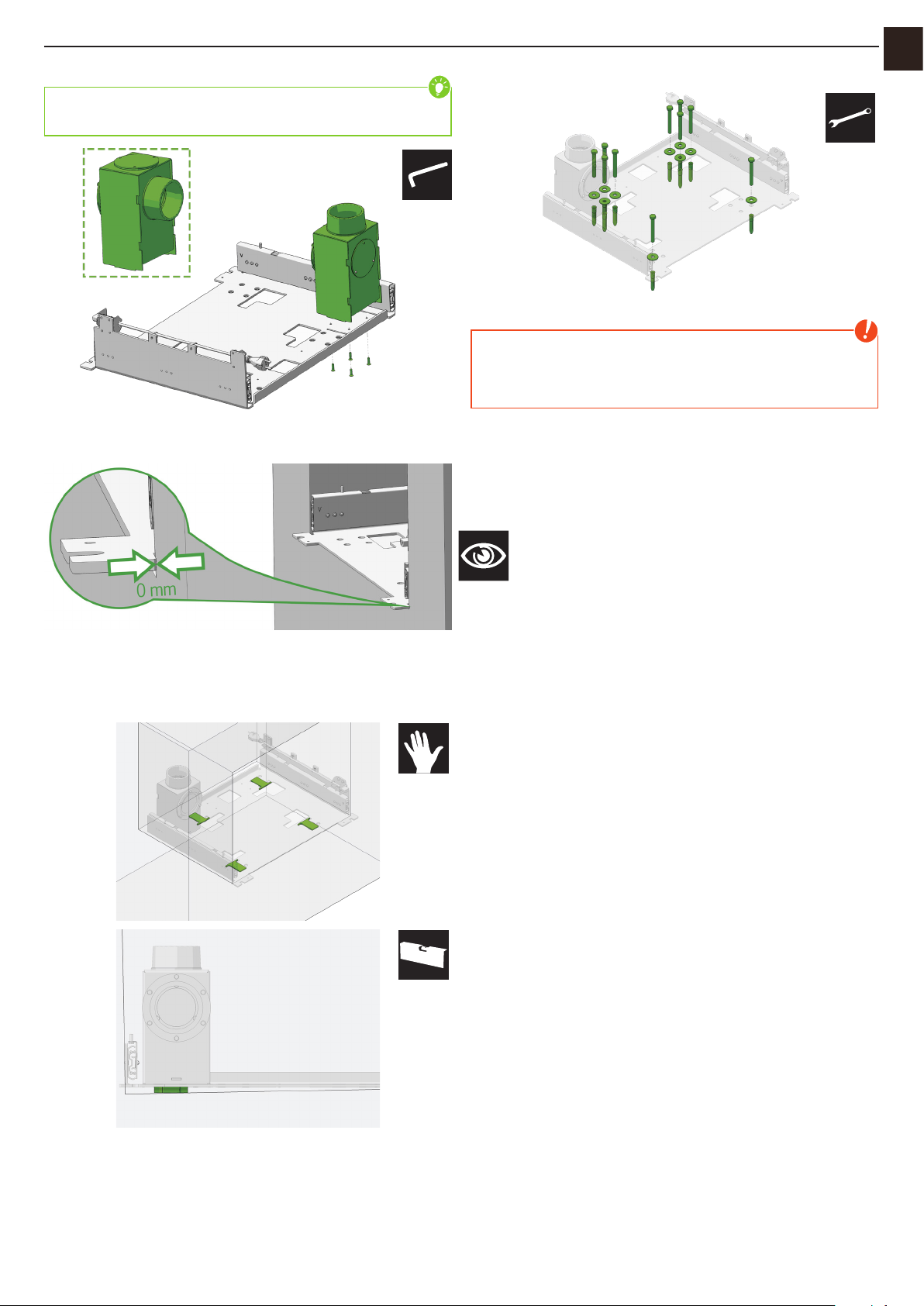 0 mm