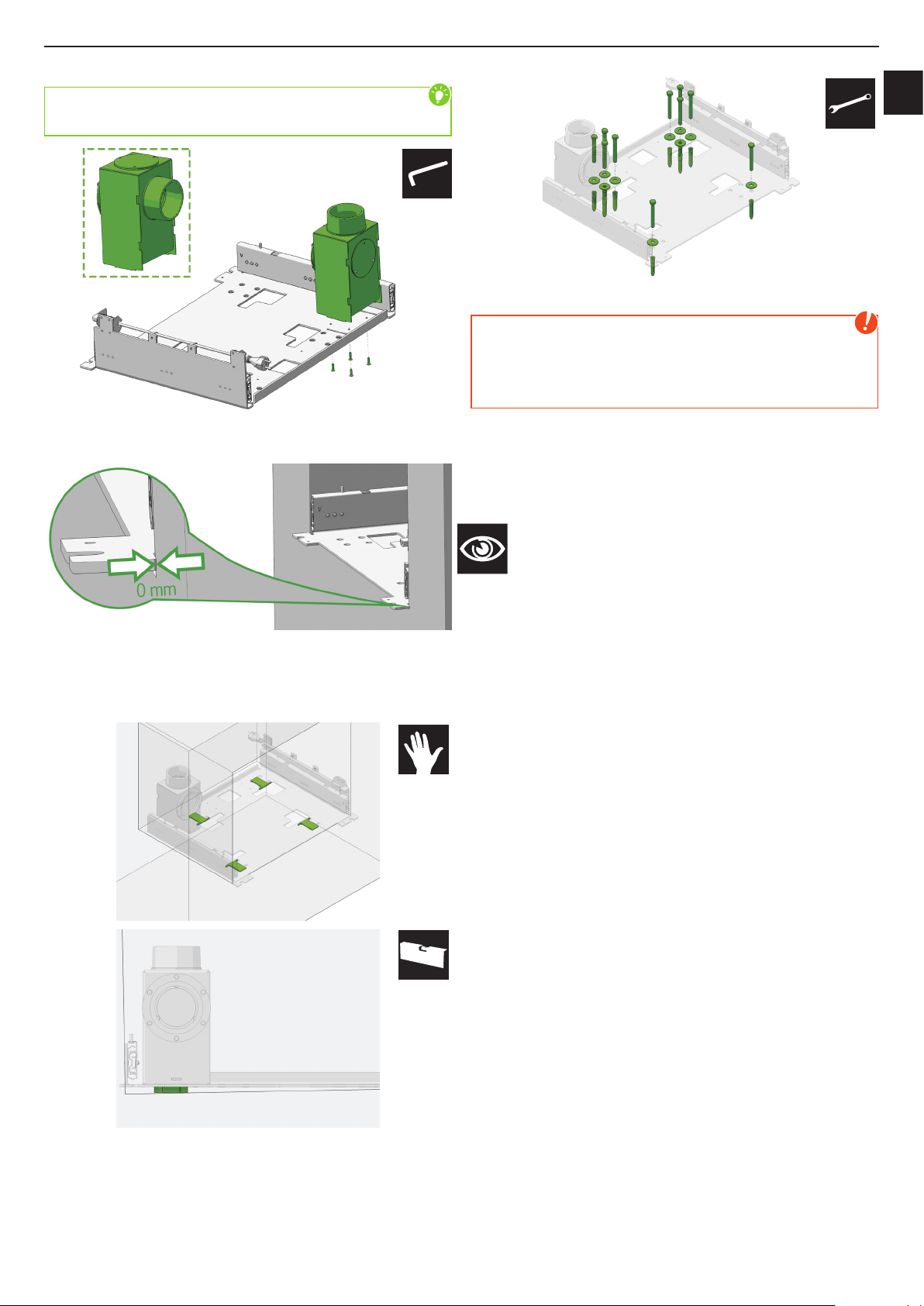 0 mm