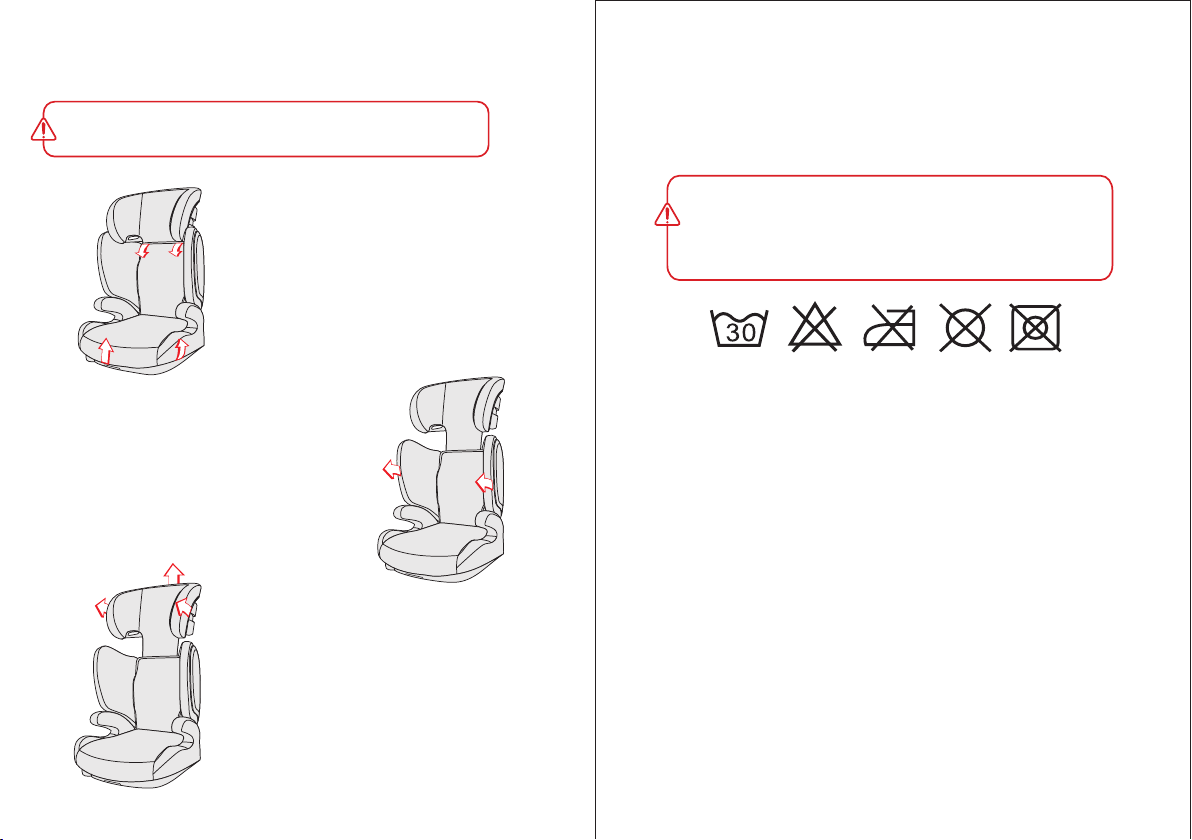 30