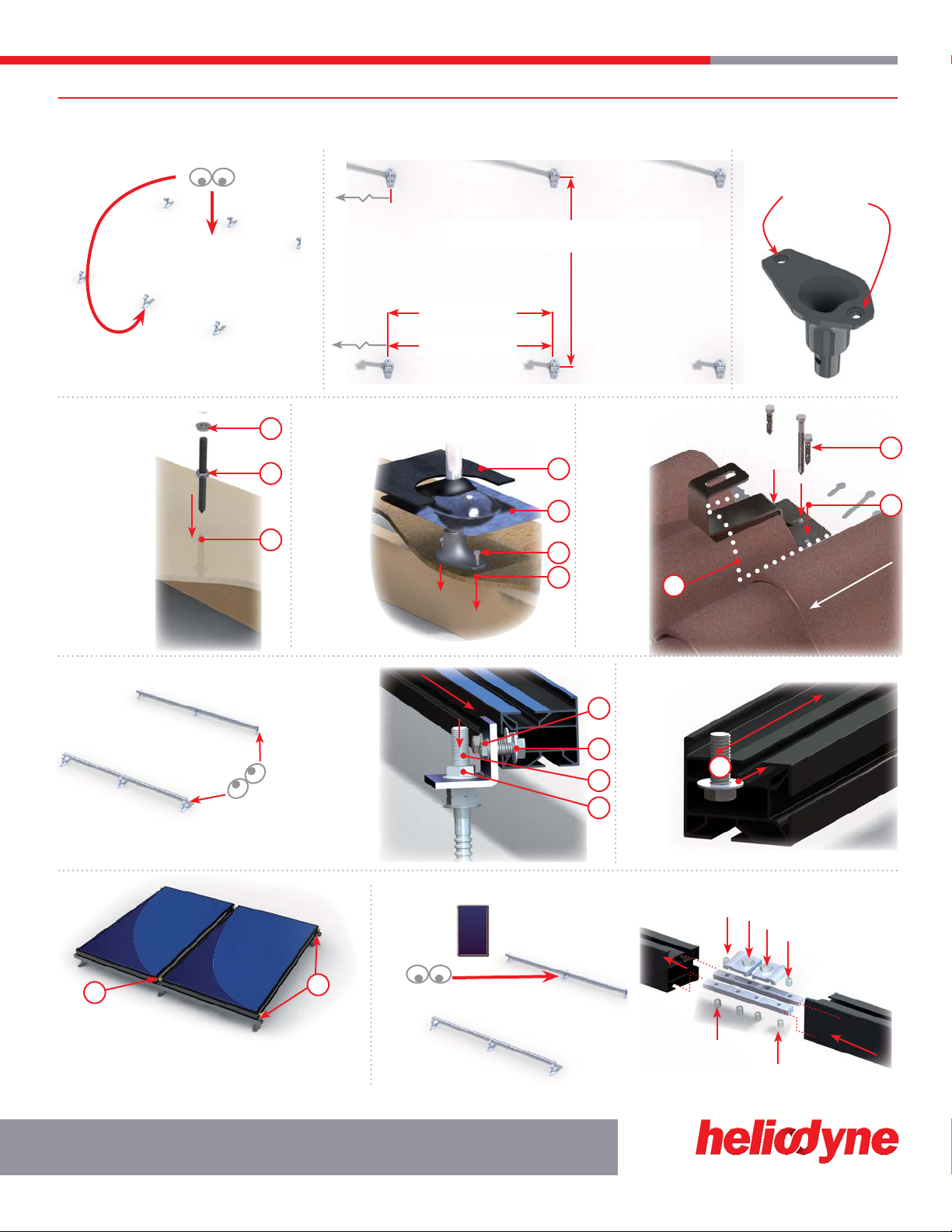 heliodyne