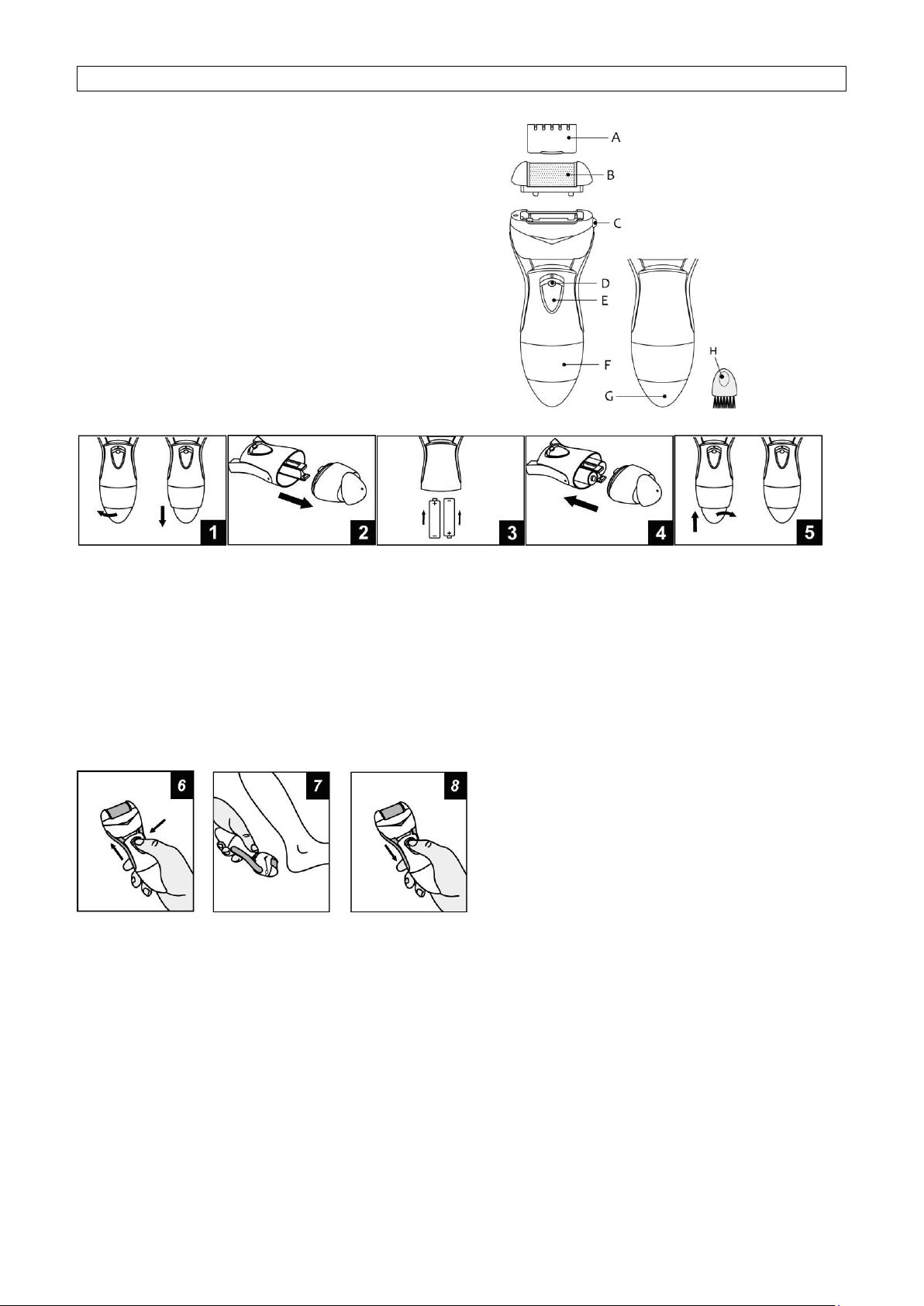 A
B
C
D
E
F
G
H

1
2
3
4
5

6
7
8