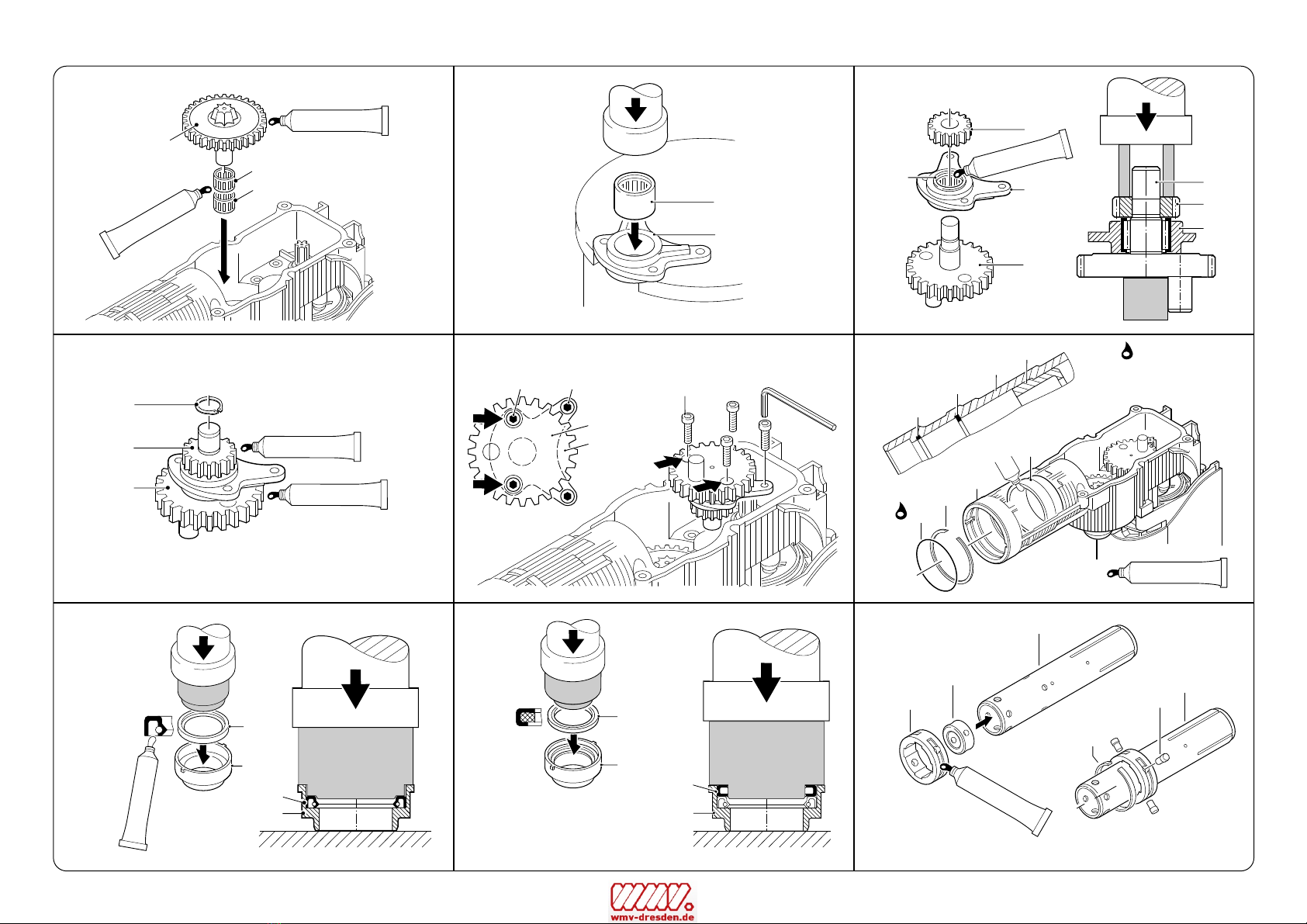 wmv-dresden.de