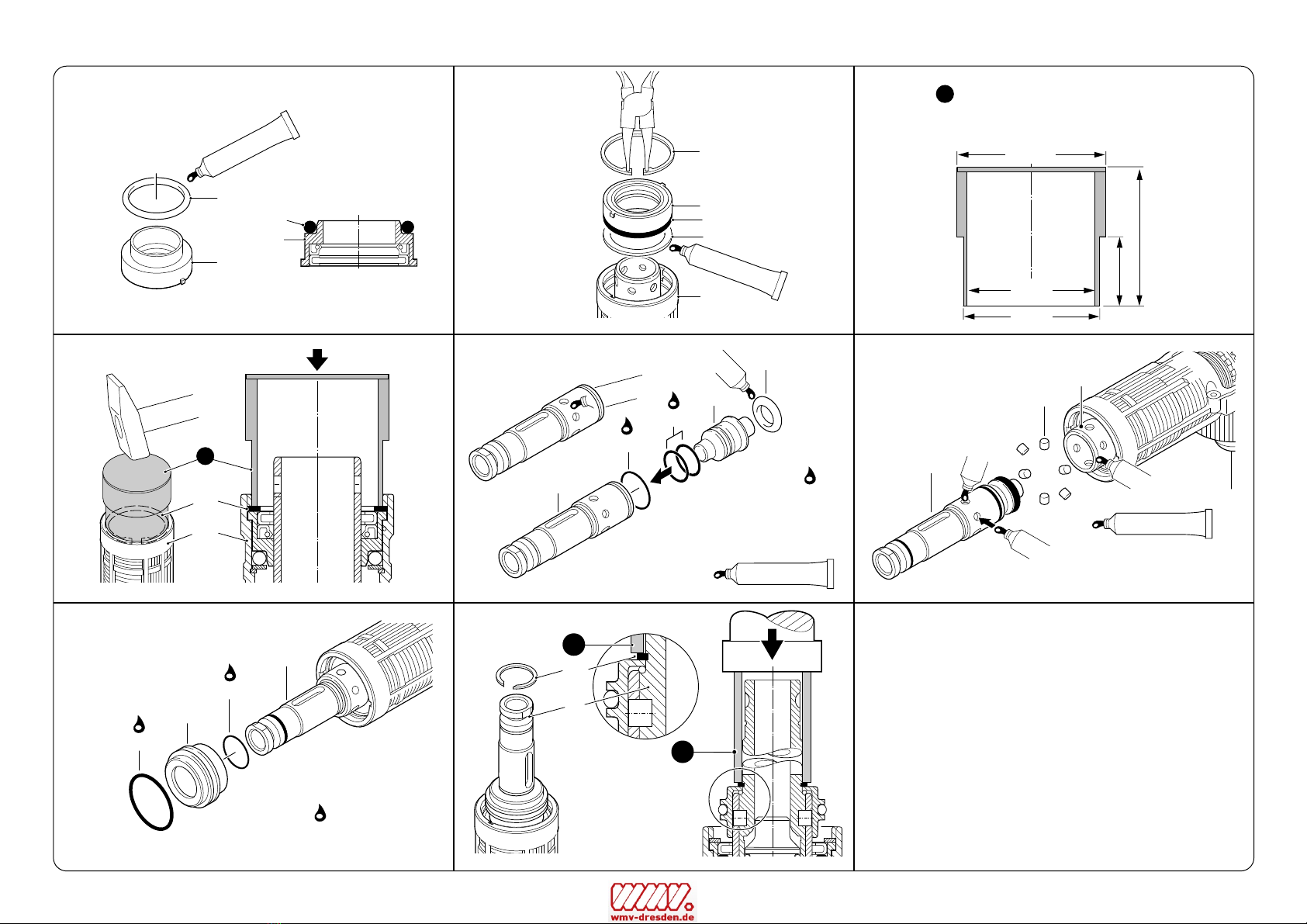 wmv-dresden.de