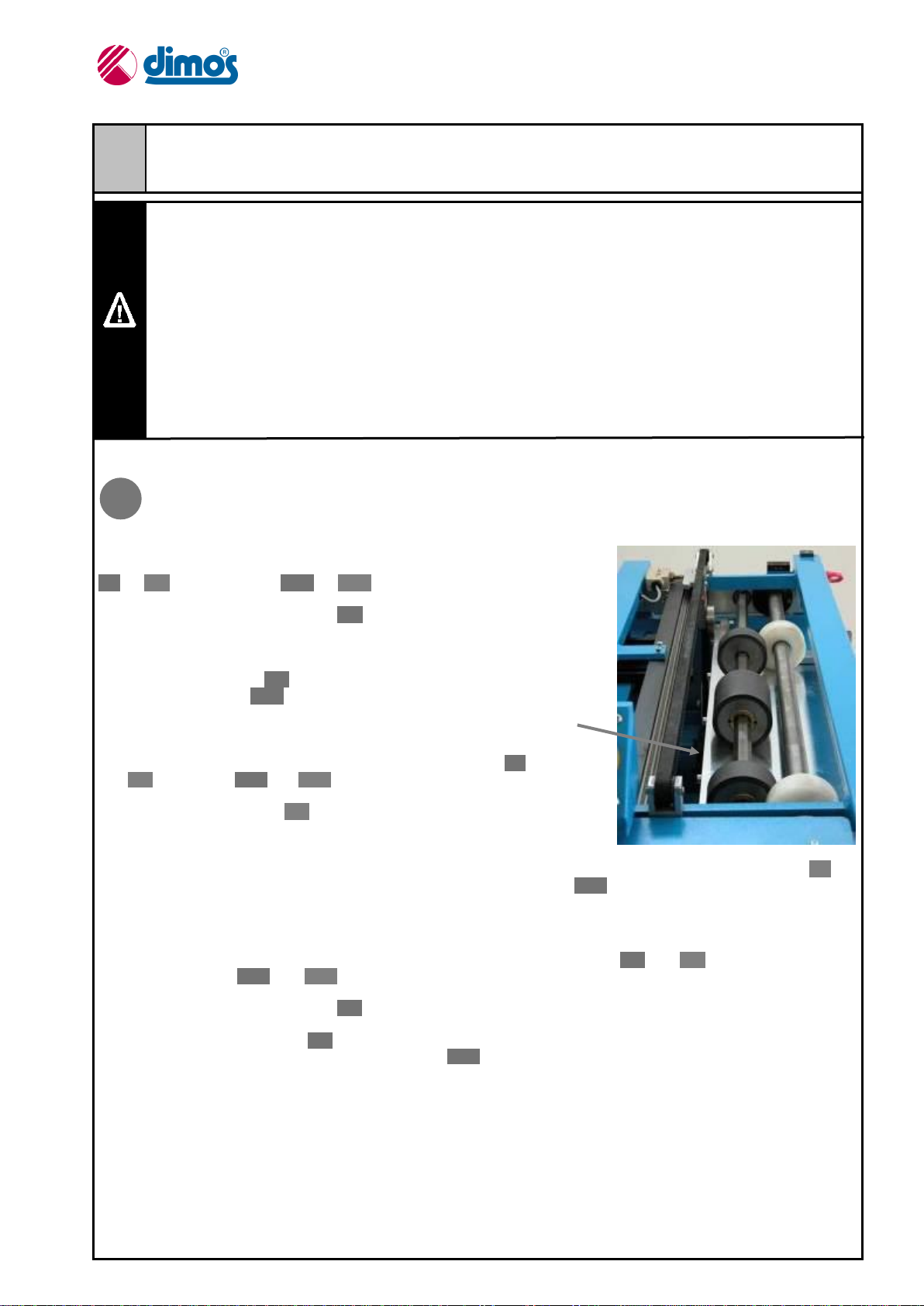 dimos®