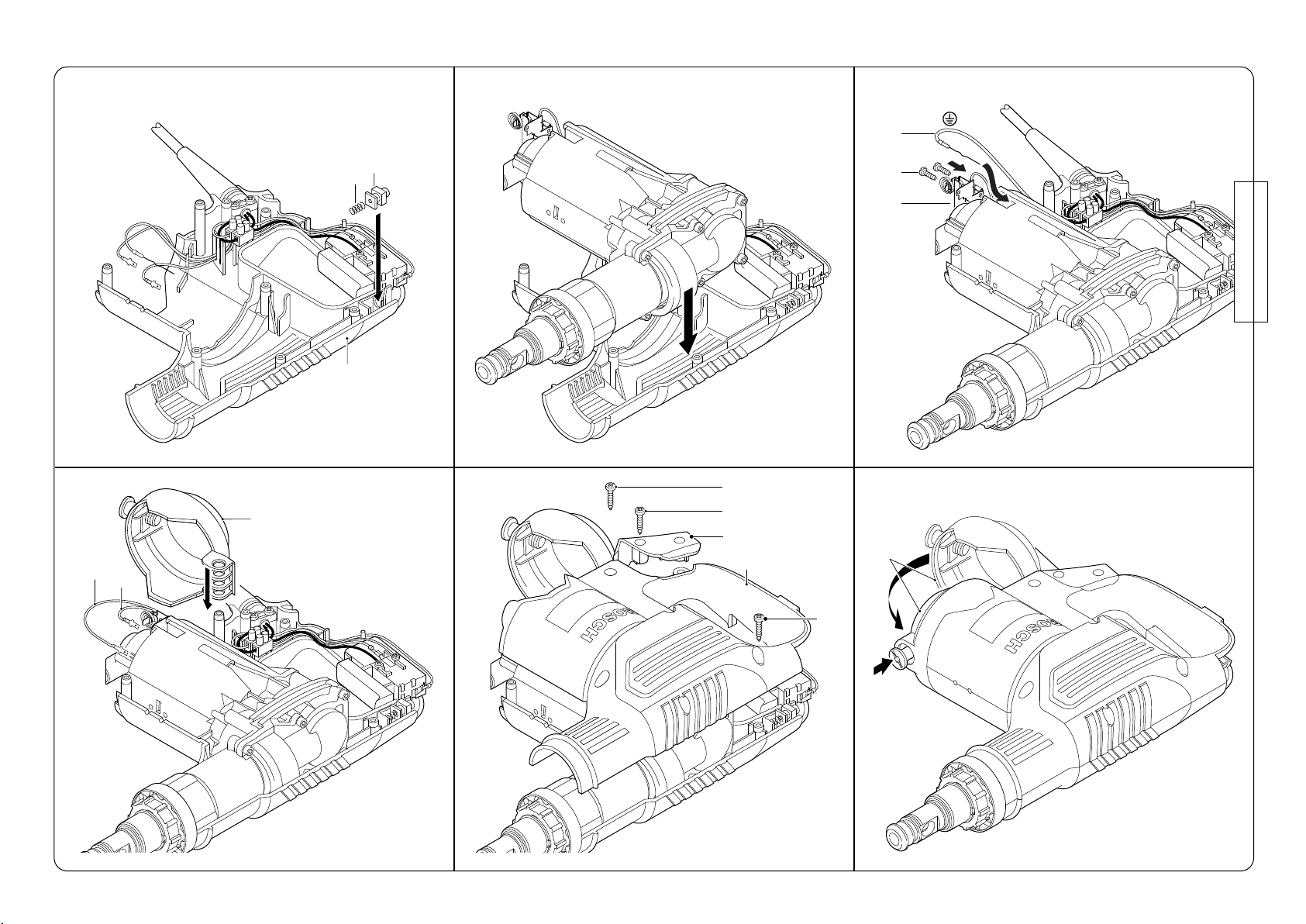 BOSCH

BOSCH