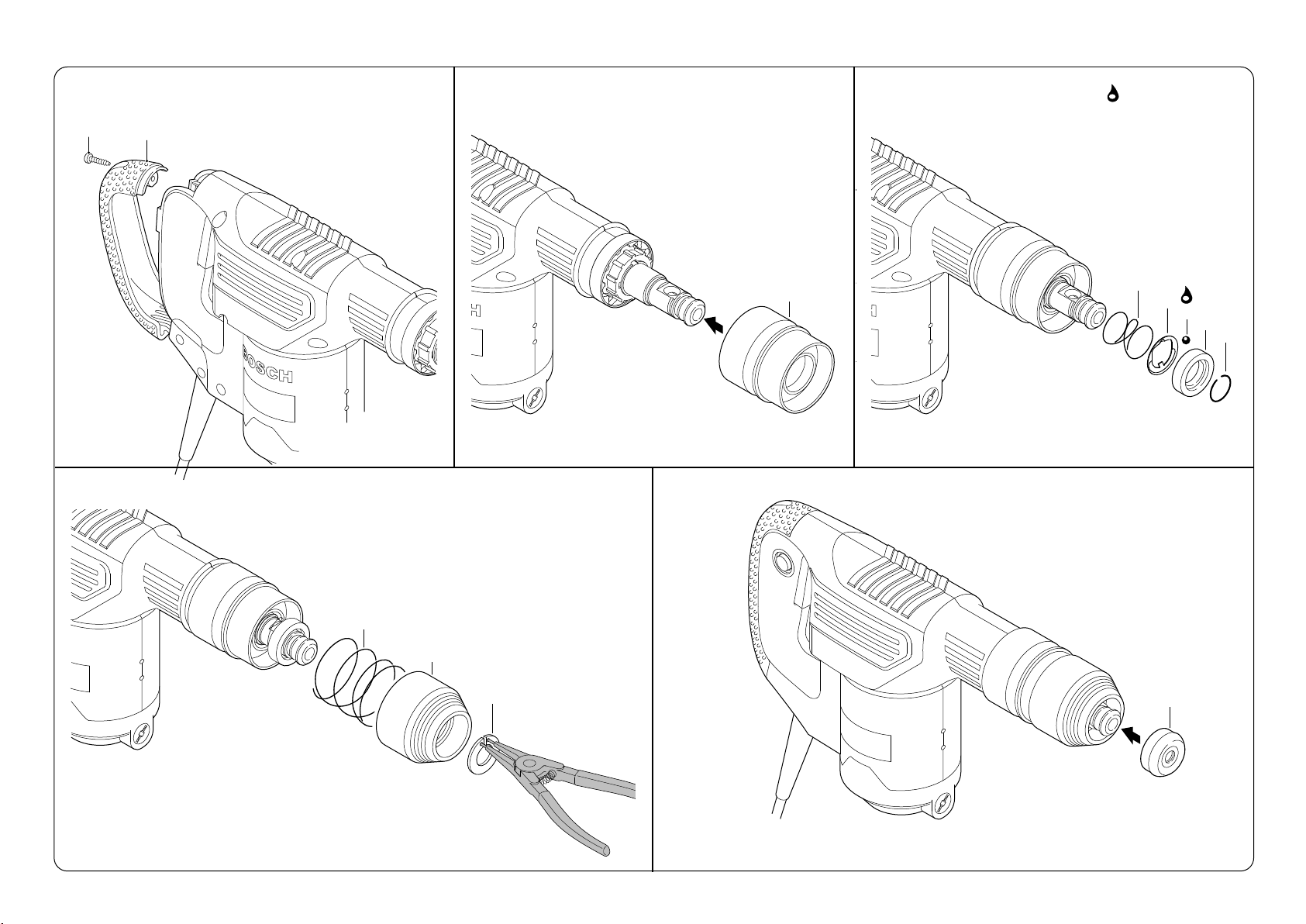 BOSCH