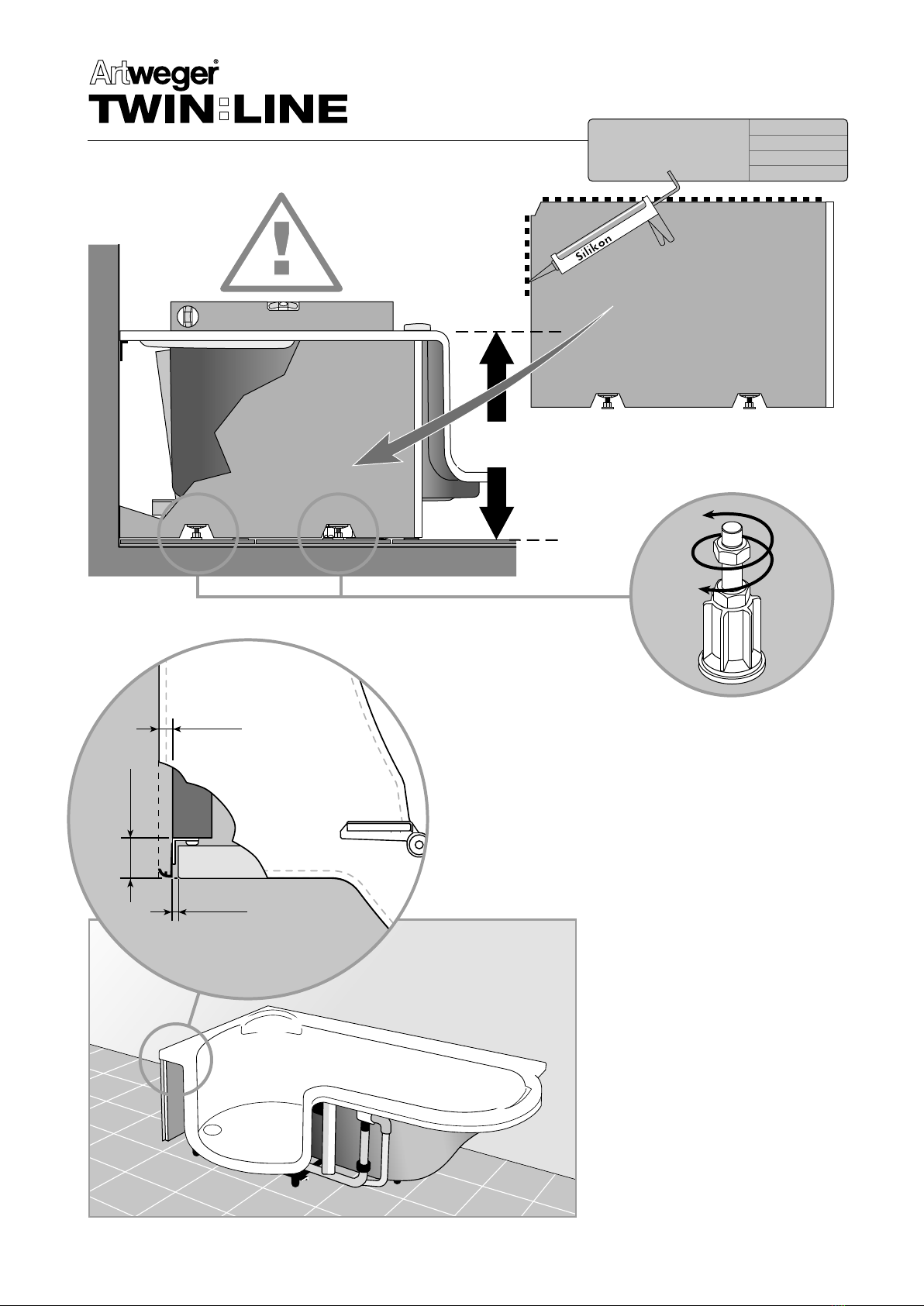 Artweger®
TWIN:LINE

Silikon