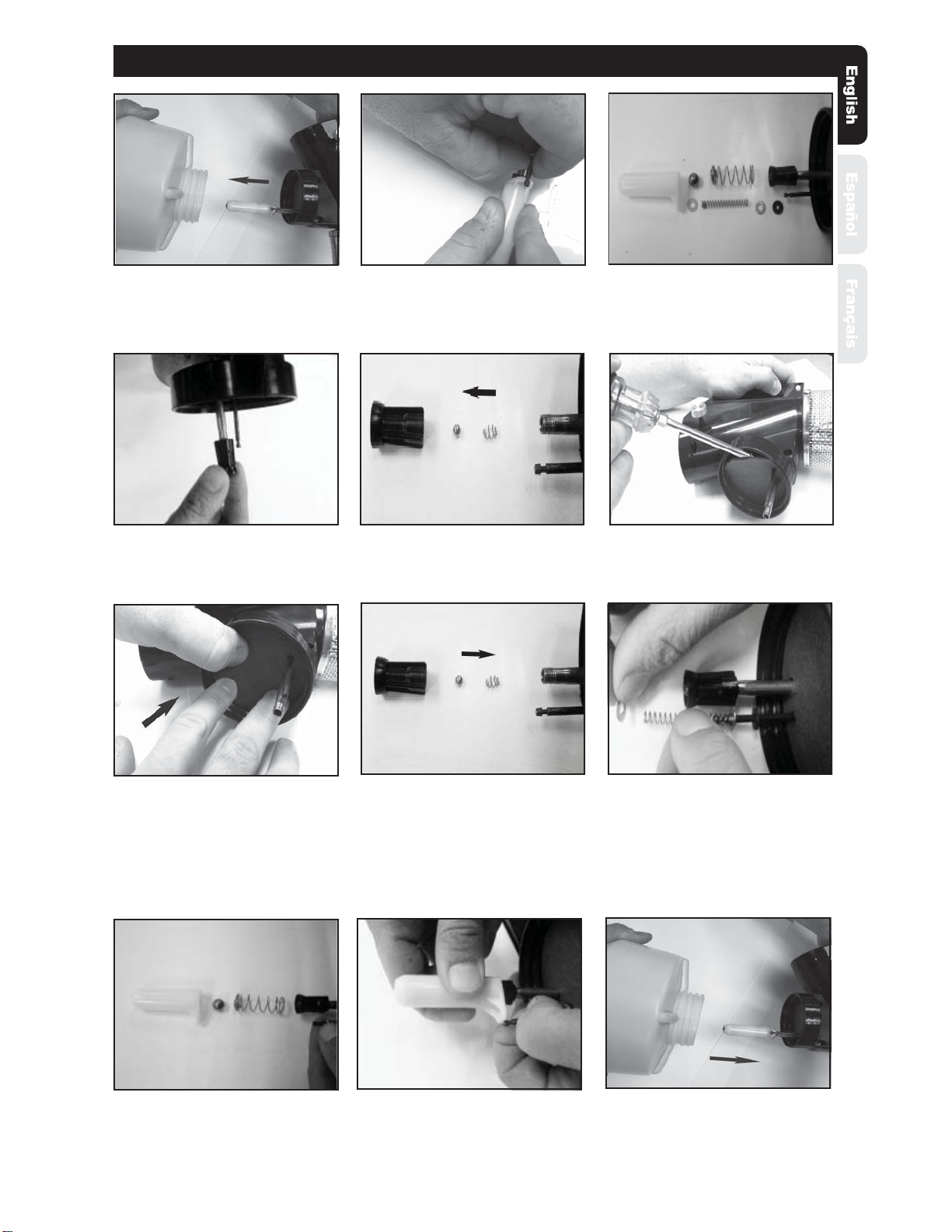 English

Español

Français