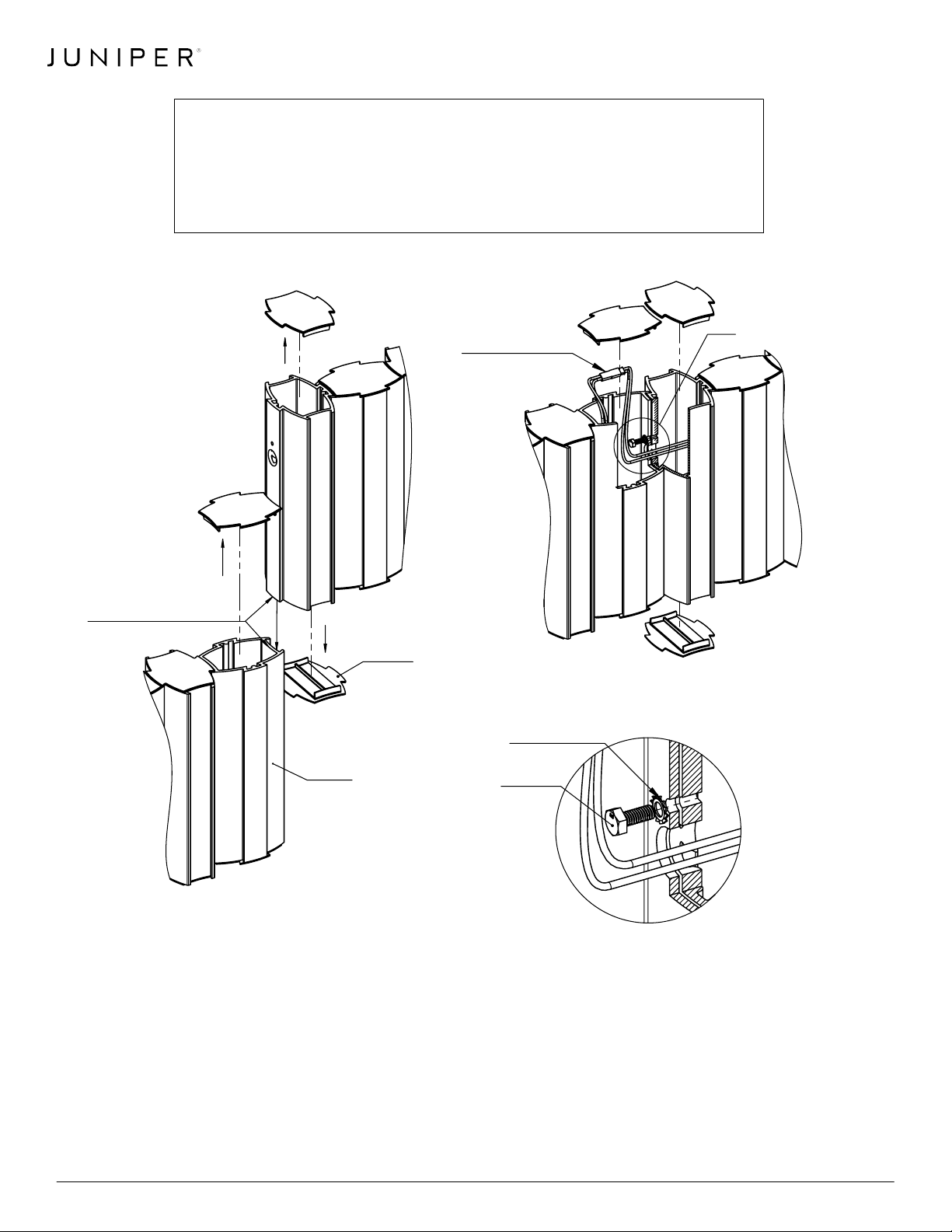 JUNIPER®