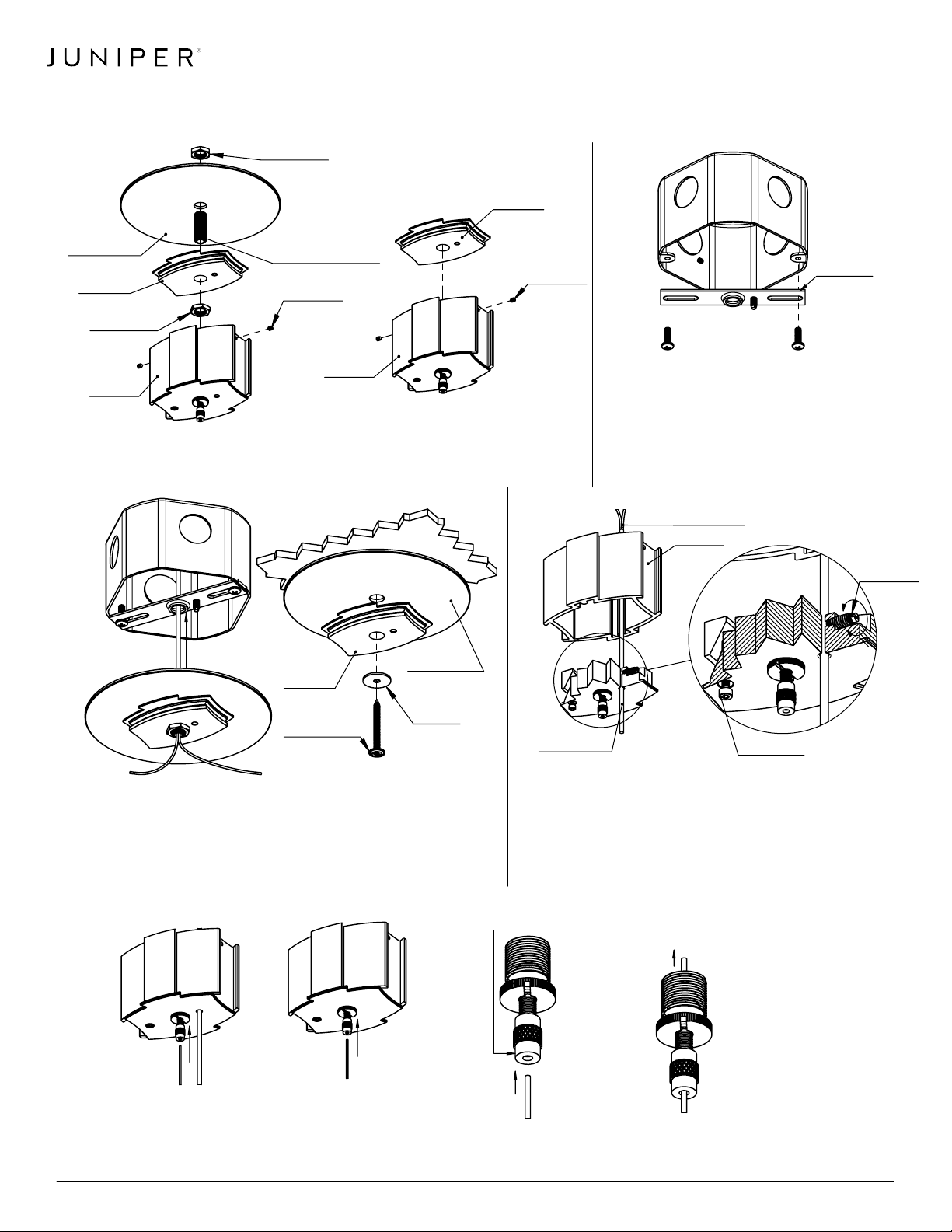 JUNIPER®