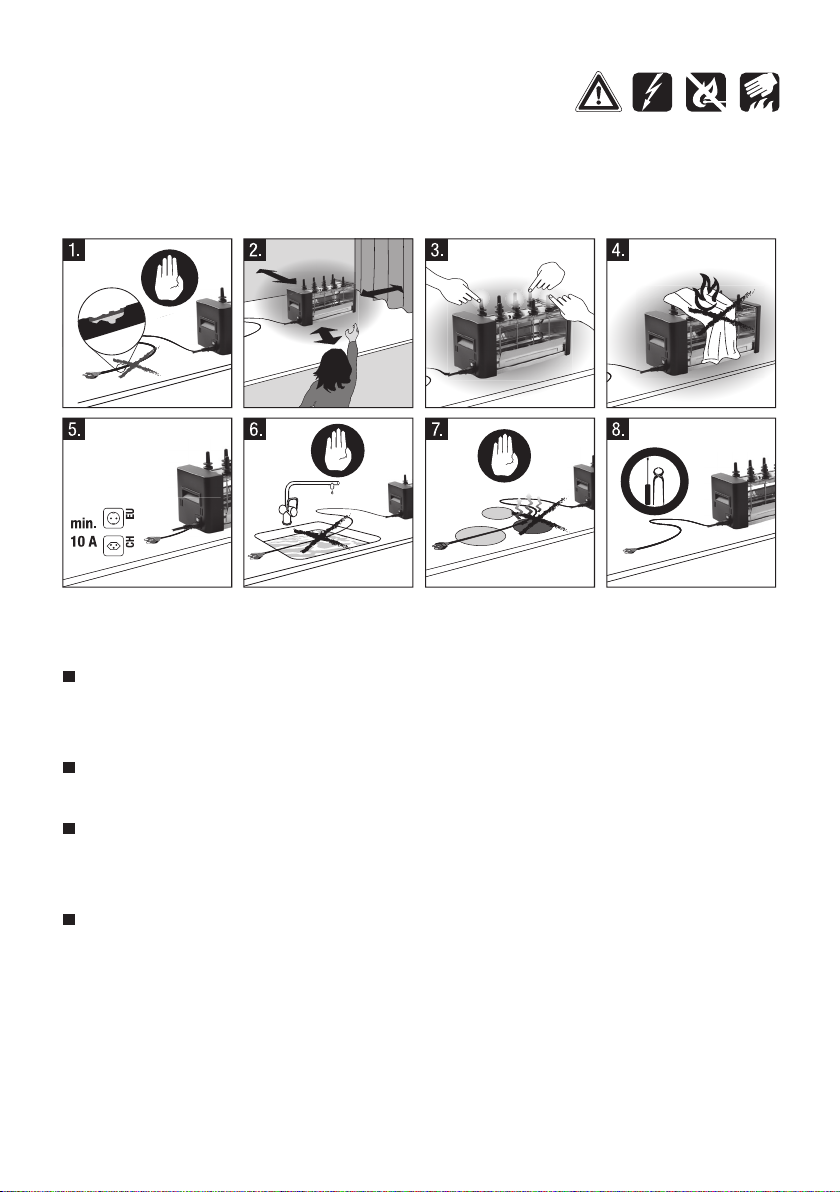 1.

2.

3.

4.

5.

min.

10 A

EU

CH

6.

7.

8.