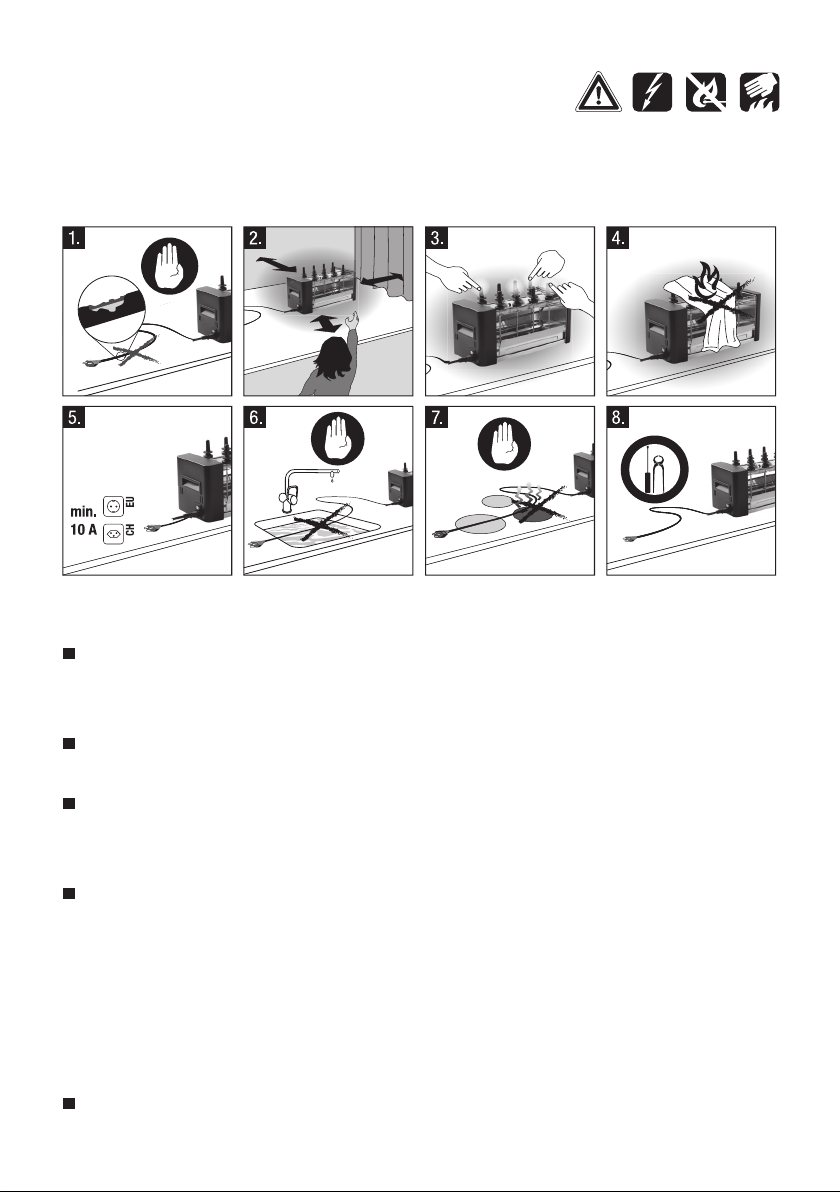 1.

2.

3.

4.

5.

min.
10 A

EU
CH

6.

7.

8.