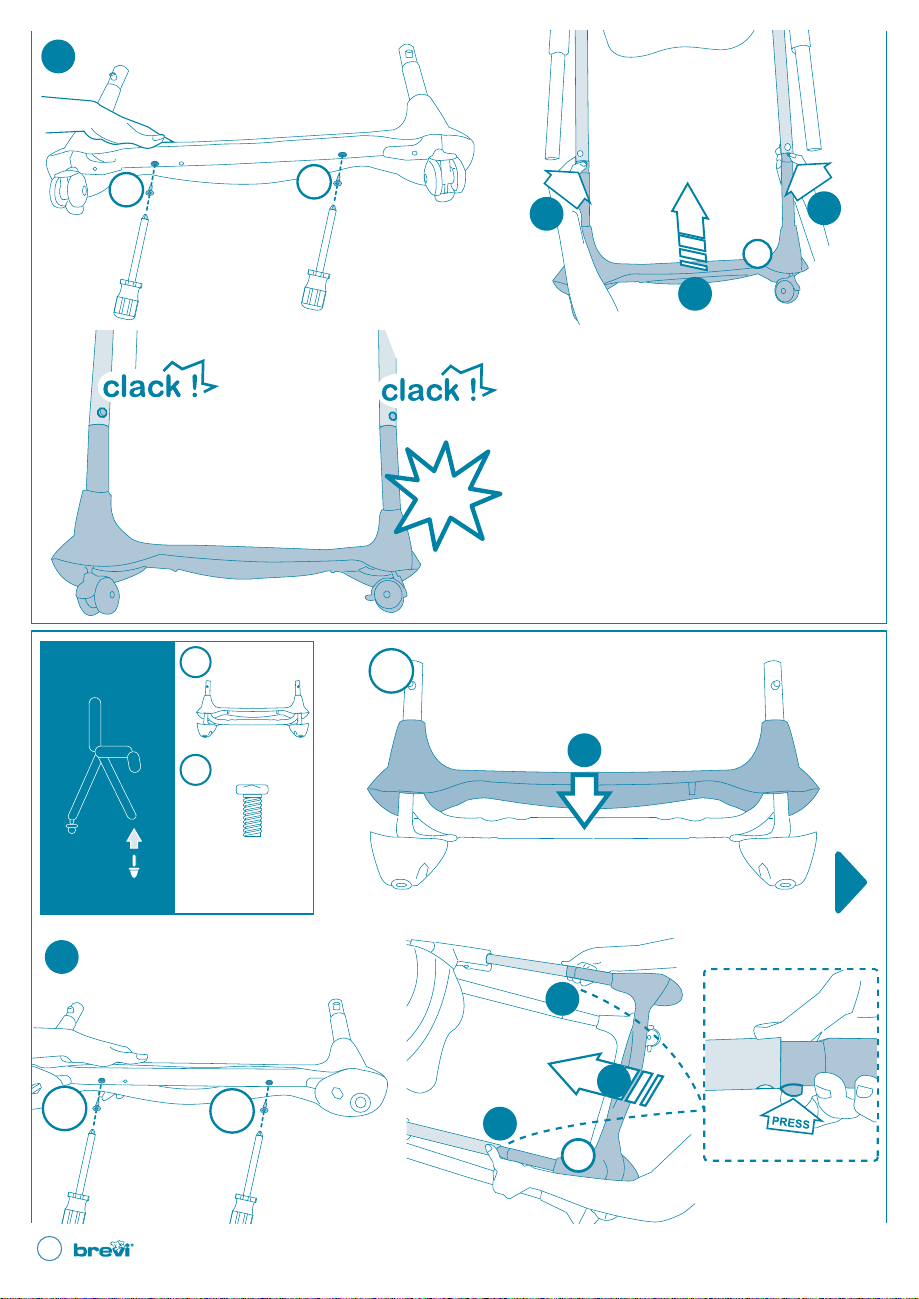 clack !
clack !
PRESS
brevi