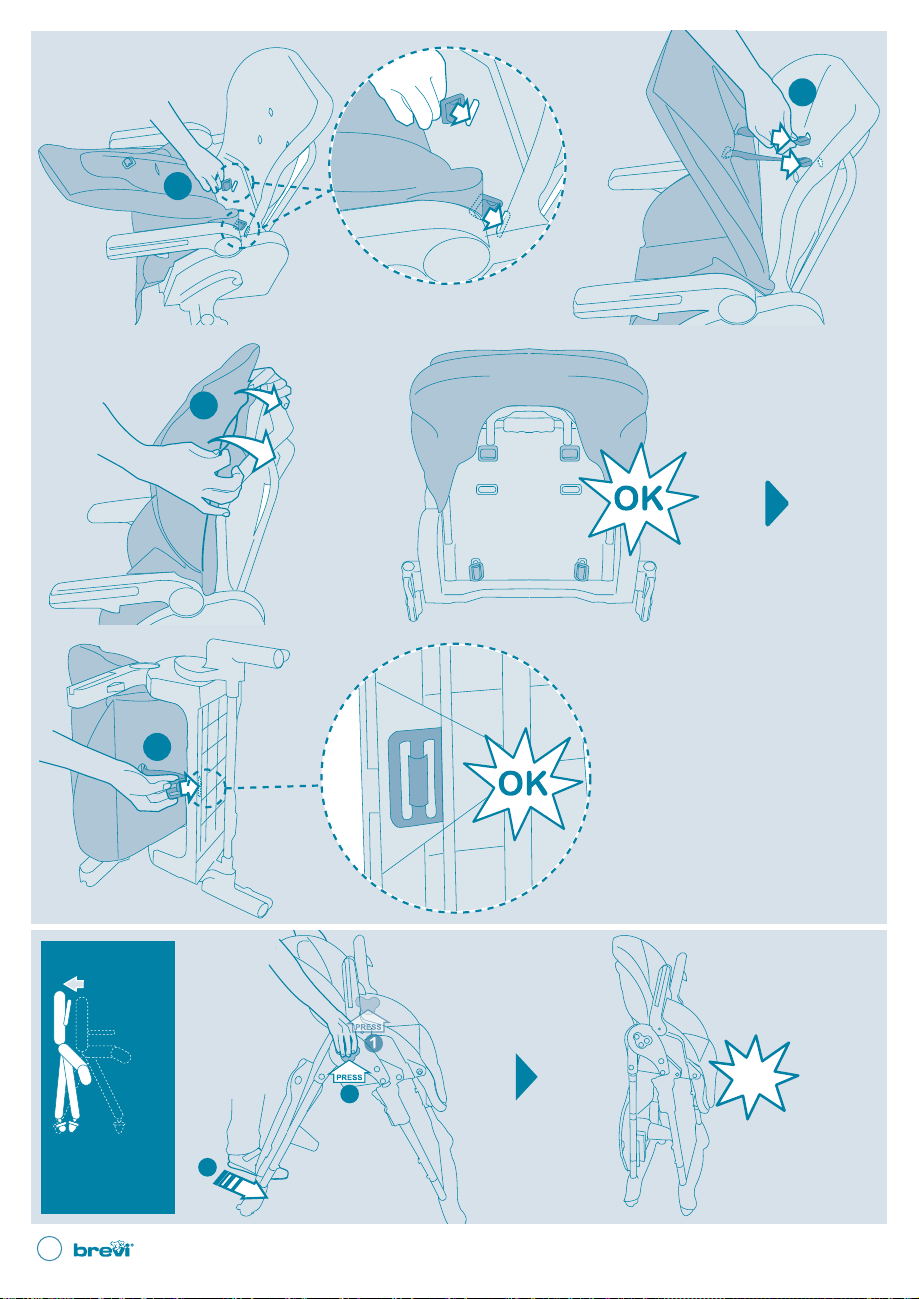 OK

OK

PRESS
1
PRESS

brevi