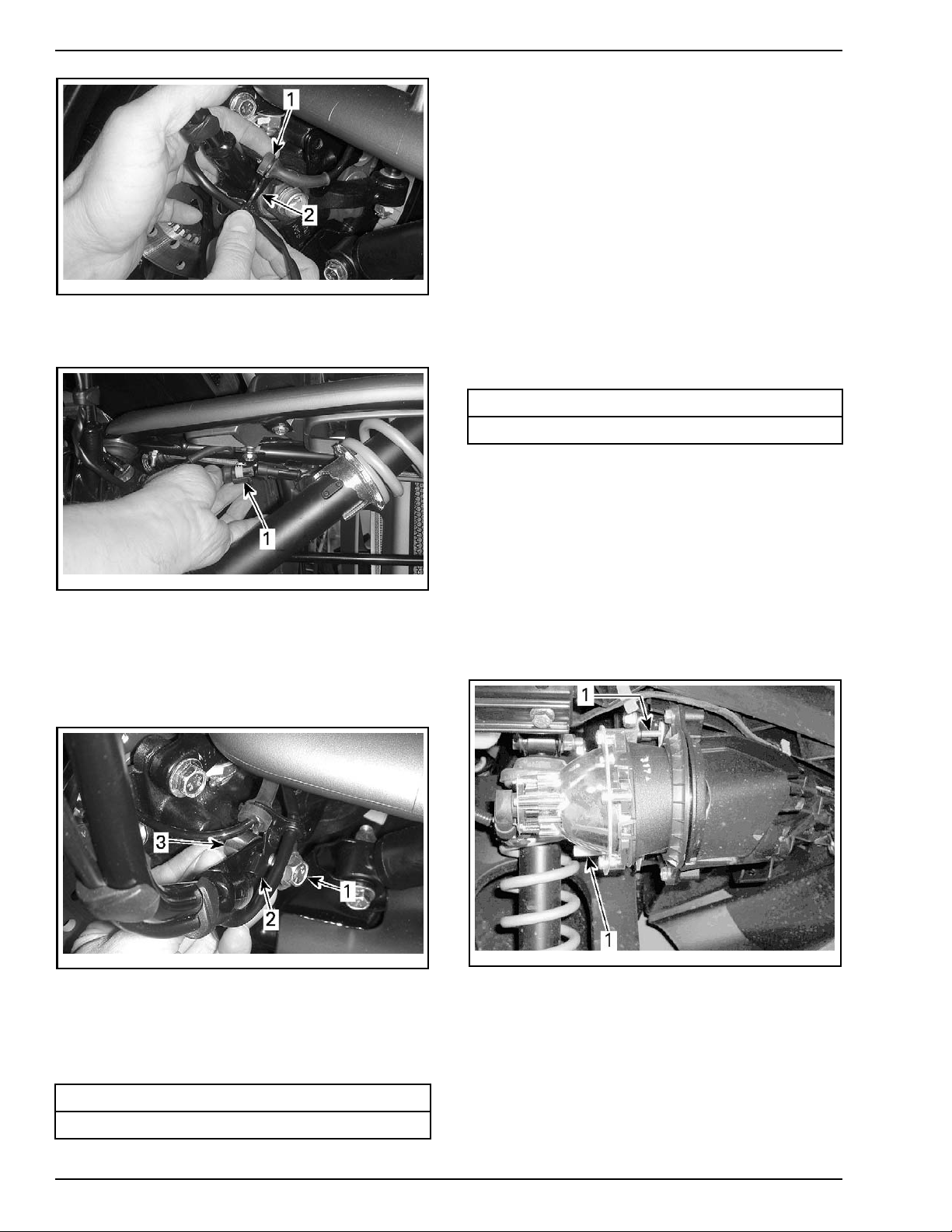 1
2

1

3
1
2

1
1