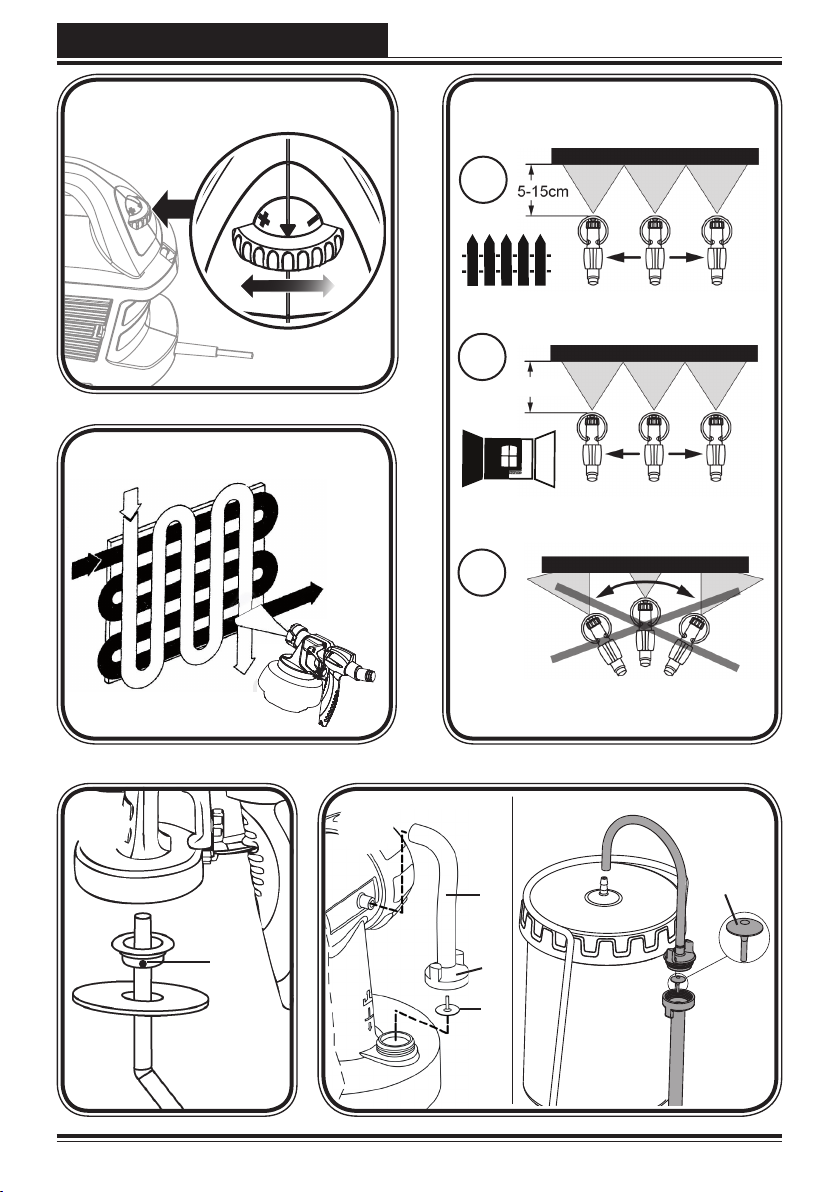 5-15cm