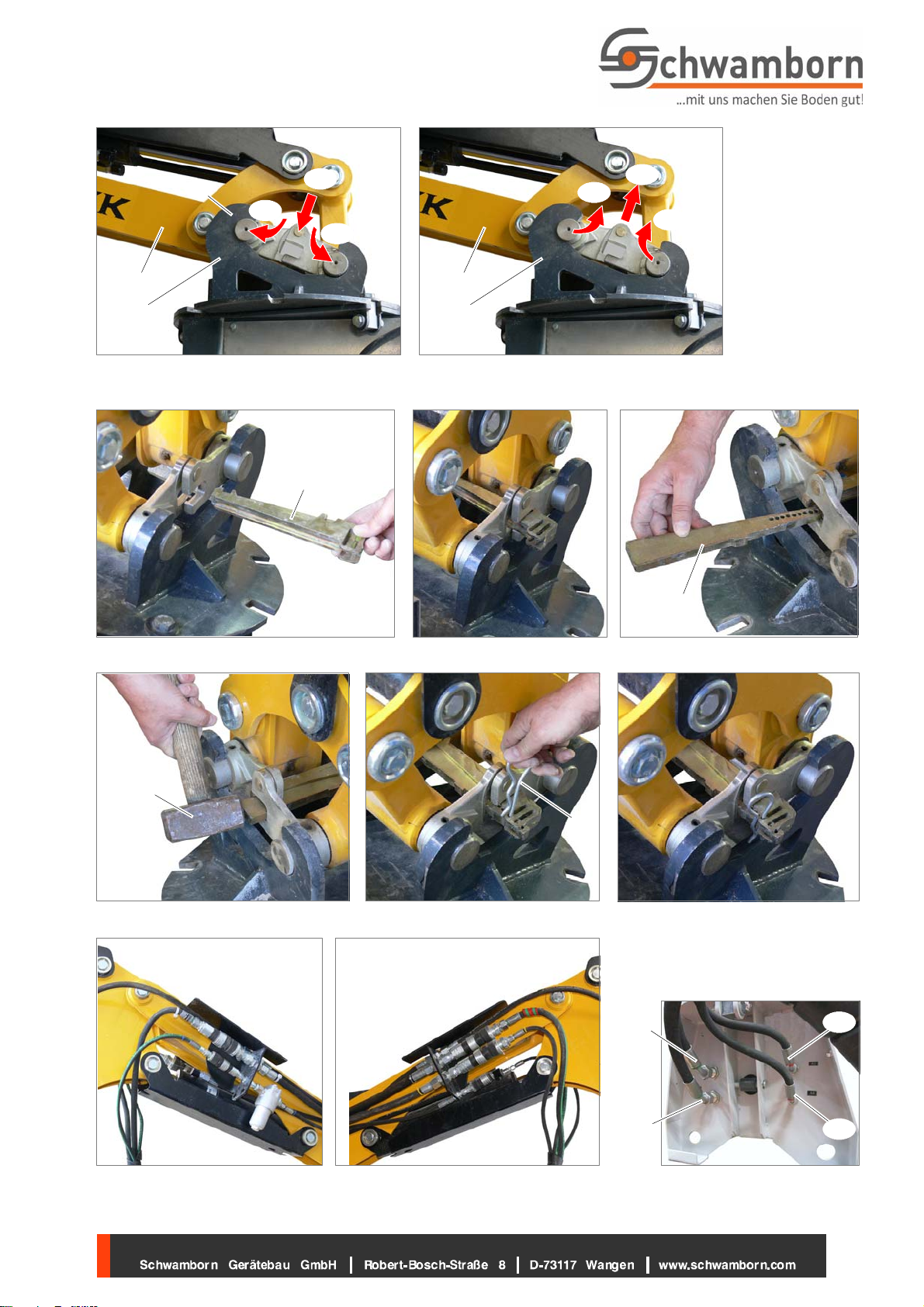 Schwamborn
...mit uns machen Sie Boden gut!

Schwamborn Gerätebau GmbH | Robert-Bosch-Straße 8 | D-73117 Wangen | www.schwamborn.com