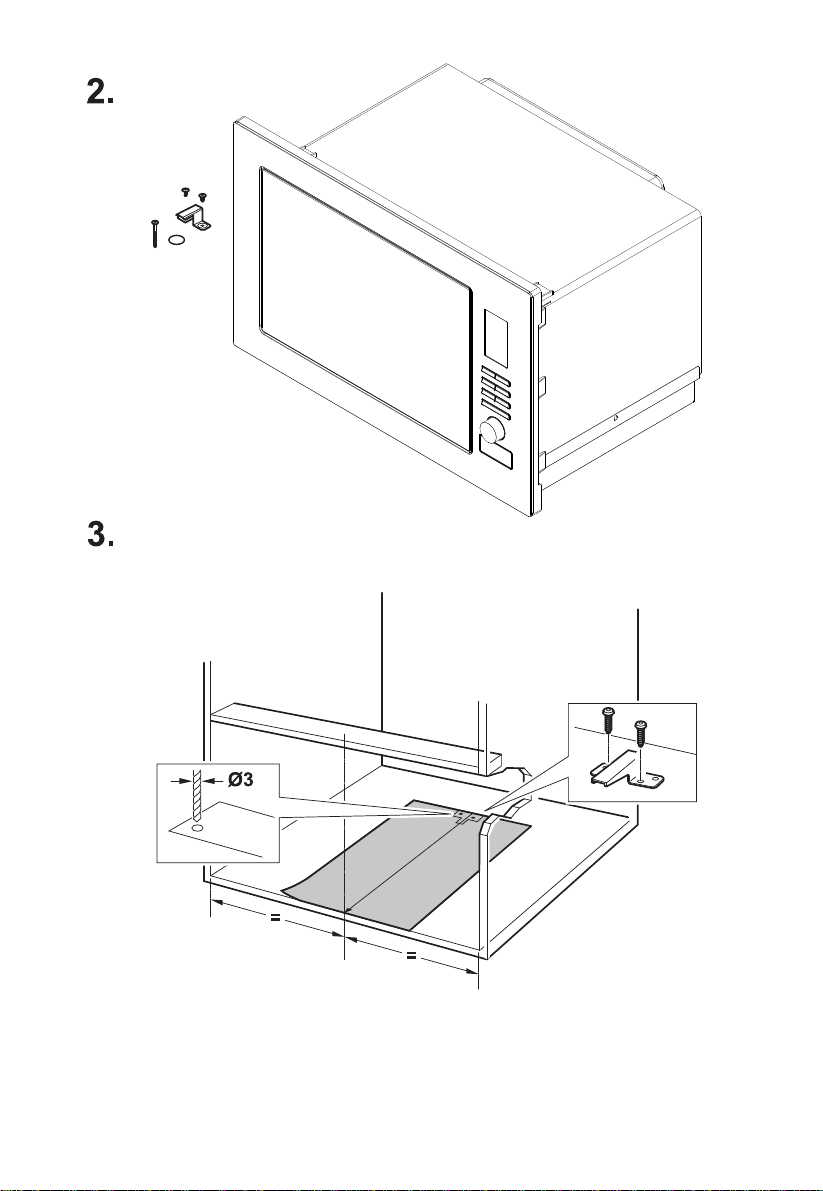 2.

3.

Ø3

=

=