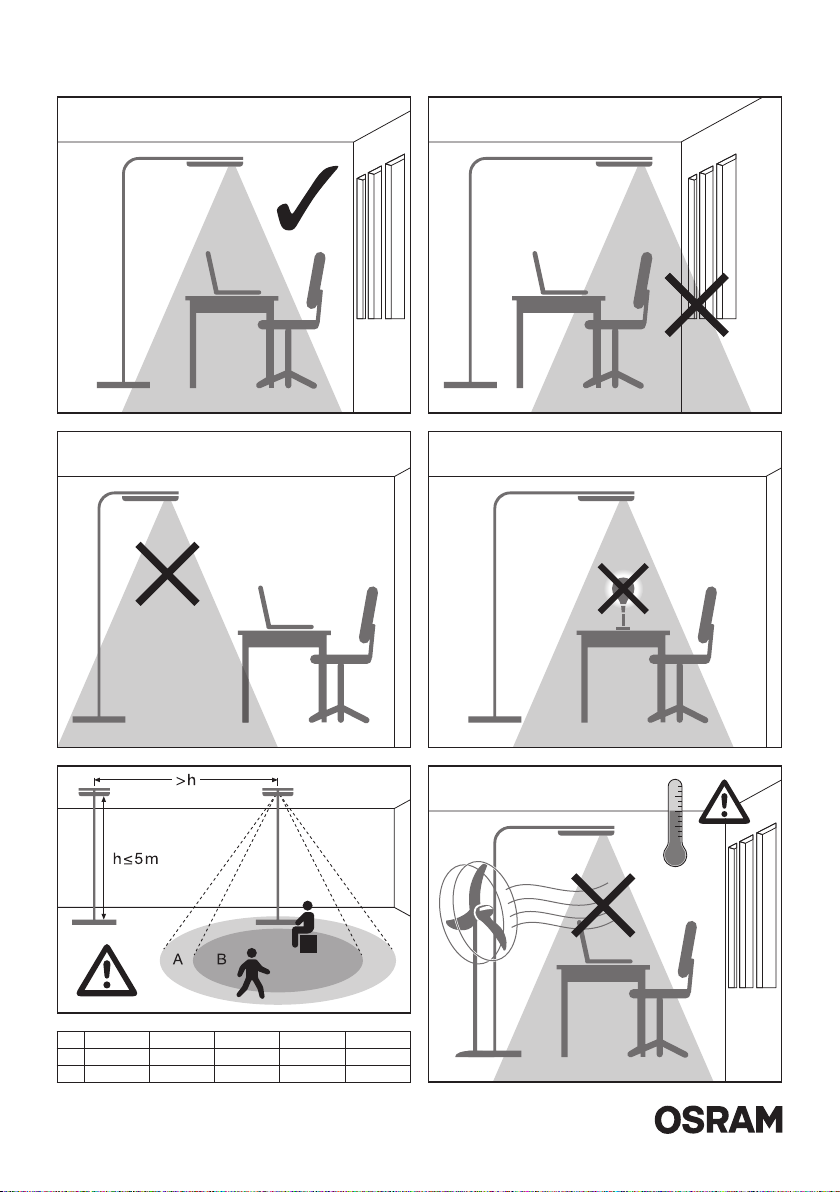 >h

h≤5m

A B

OSRAM