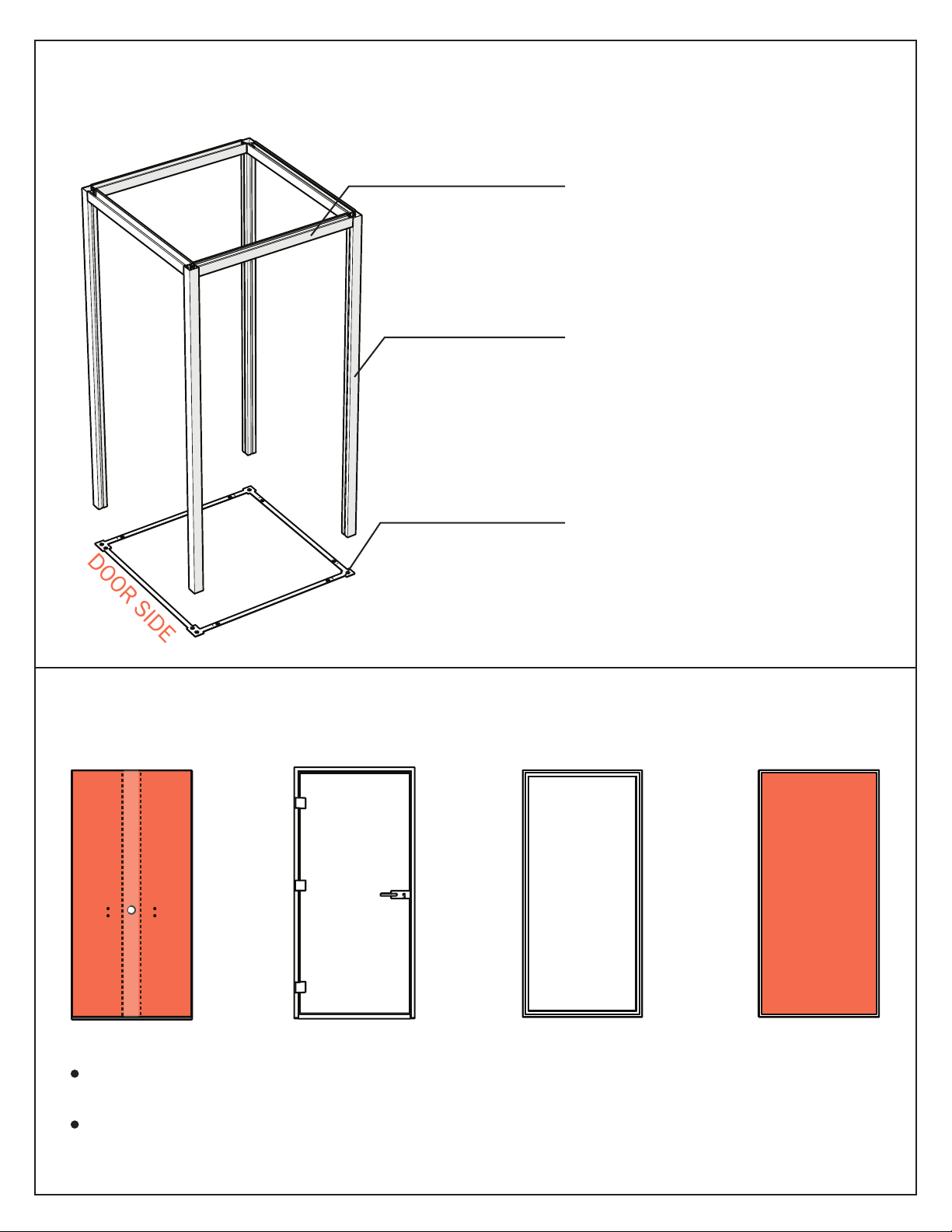 DOOR SIDE