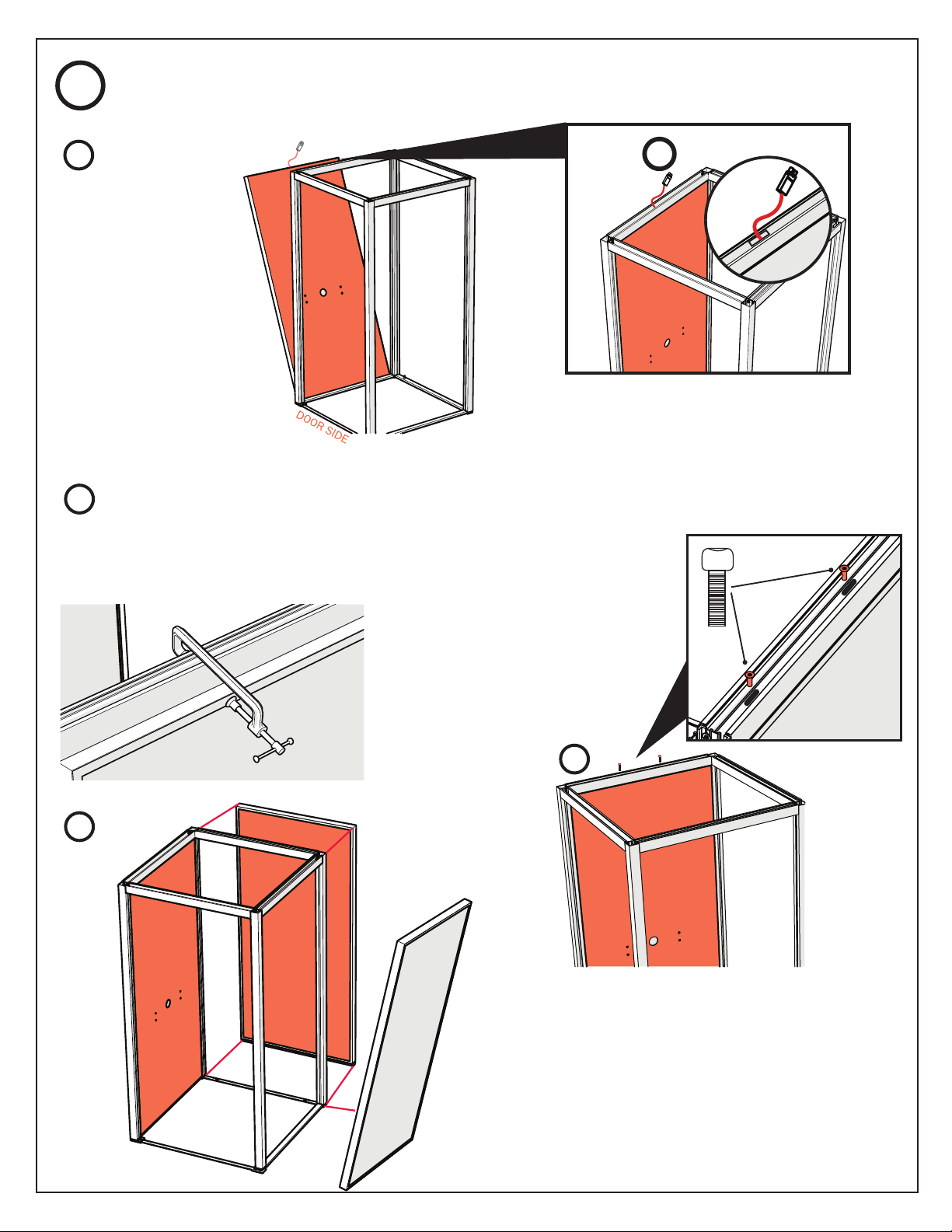 DOOR SIDE