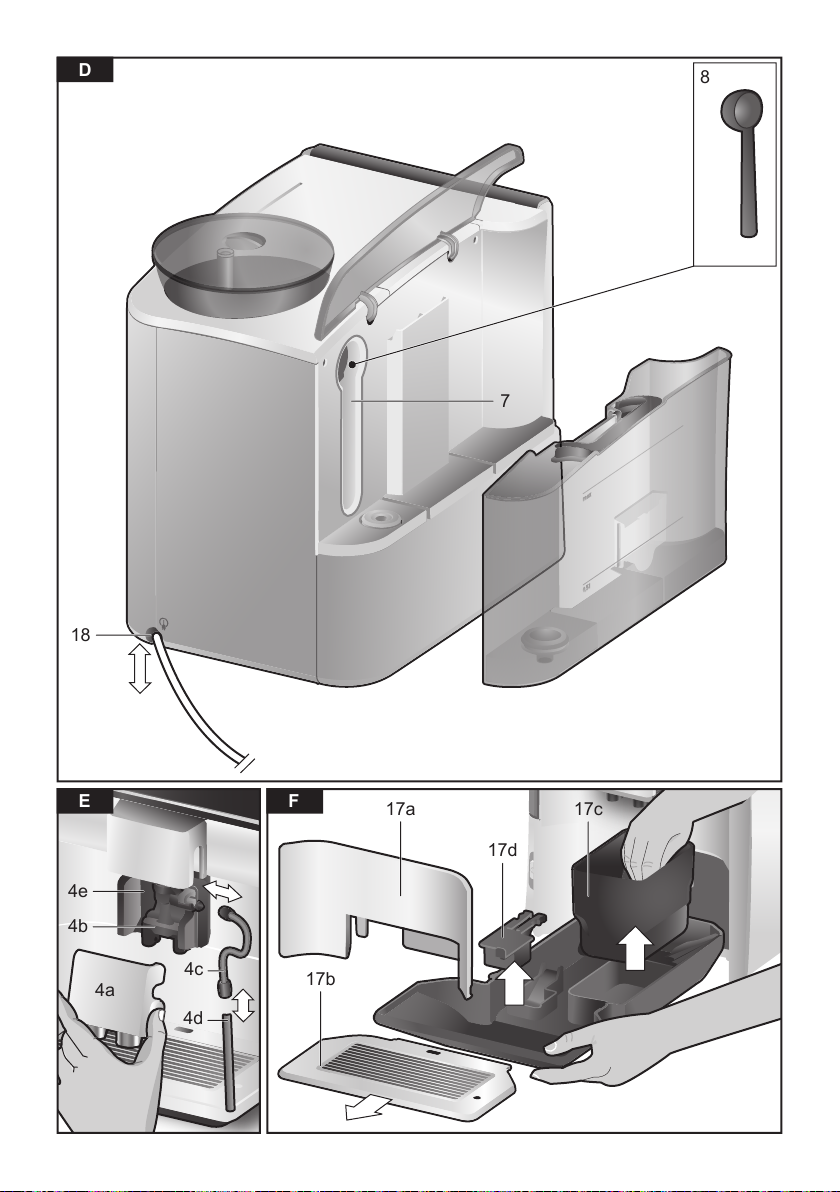 D
8
7
18
E
4e
4b
4c
4a
4d
F
17a
17c
17d
17b