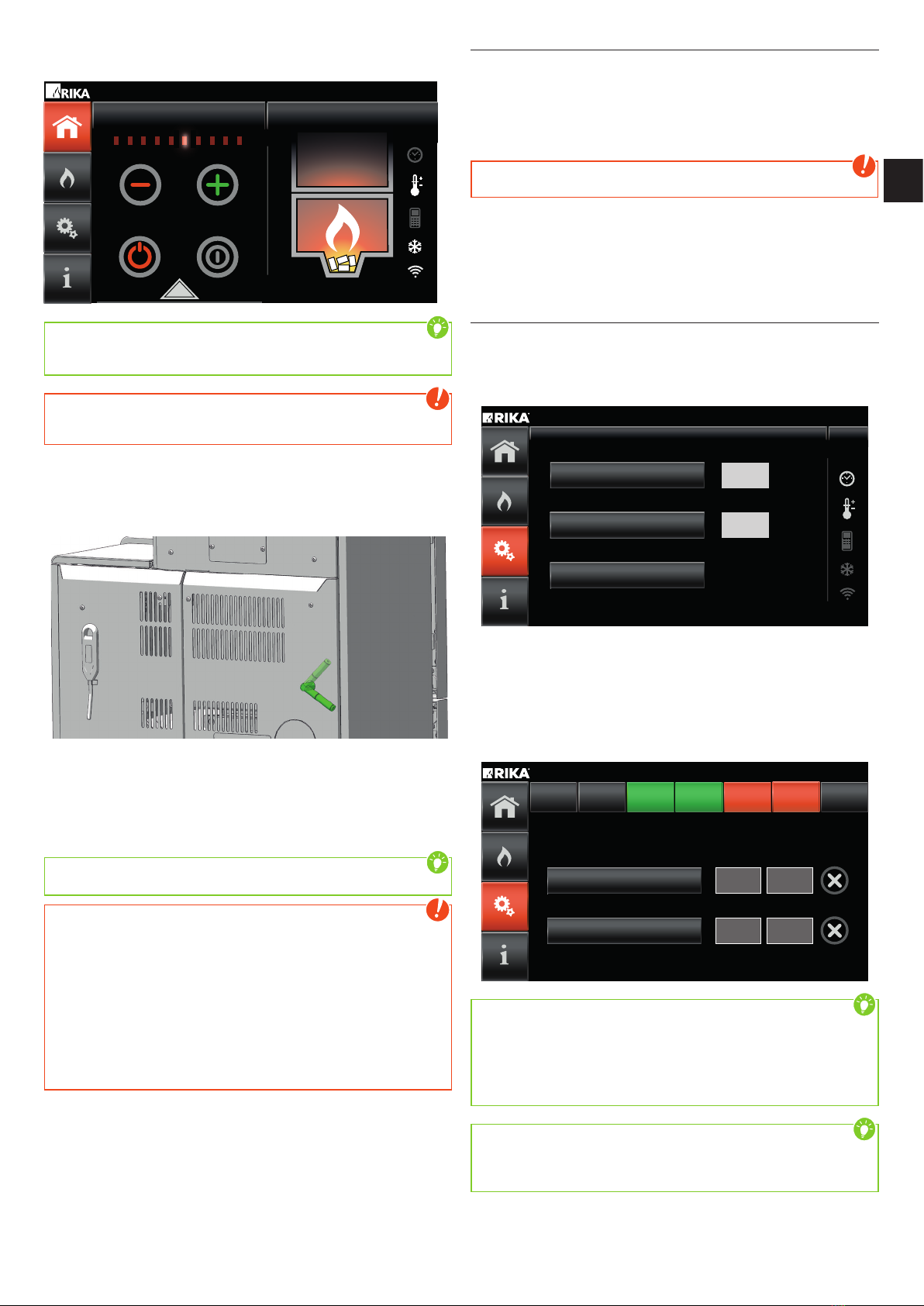 RIKA

RIKA

RIKA