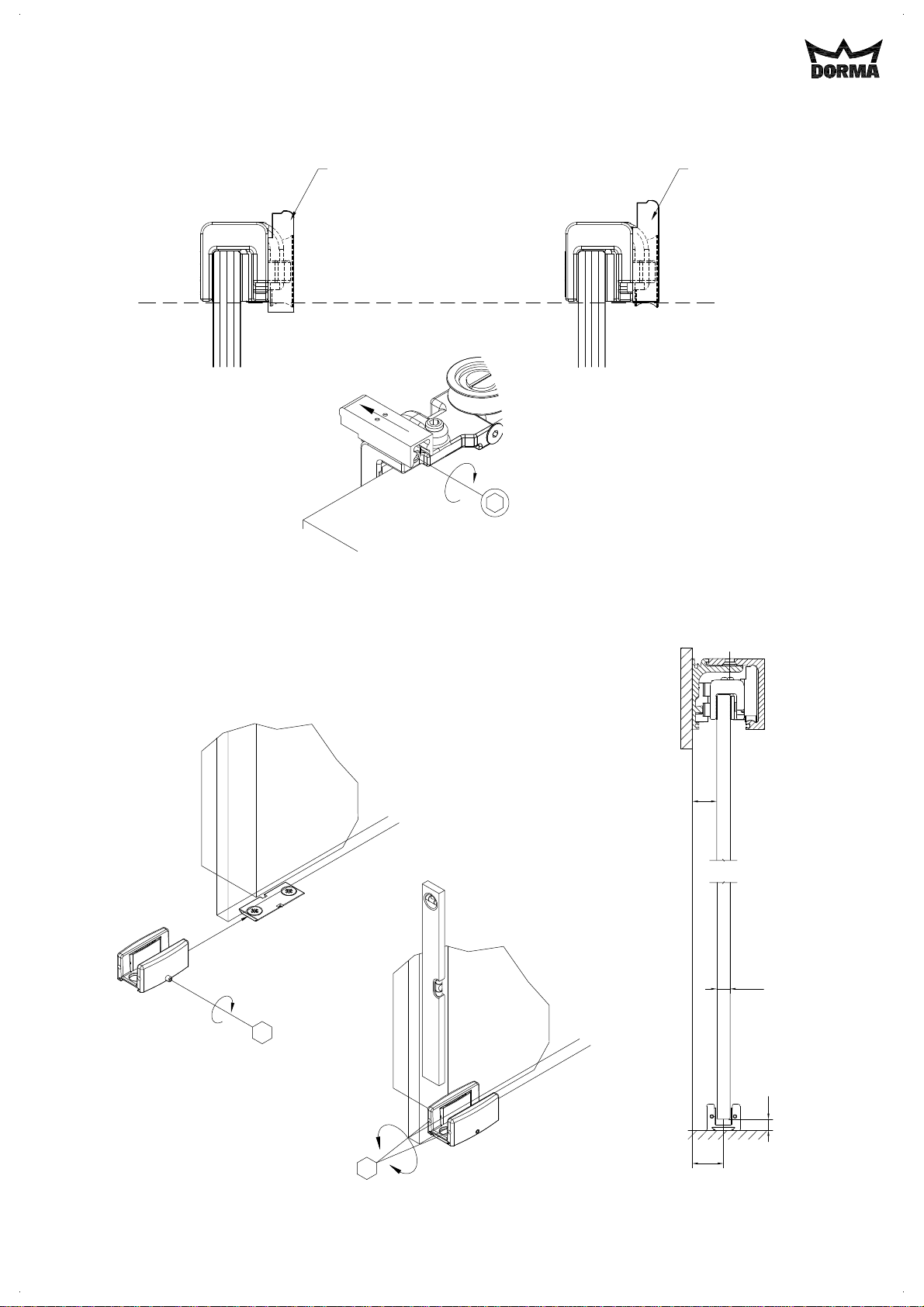 DORMA