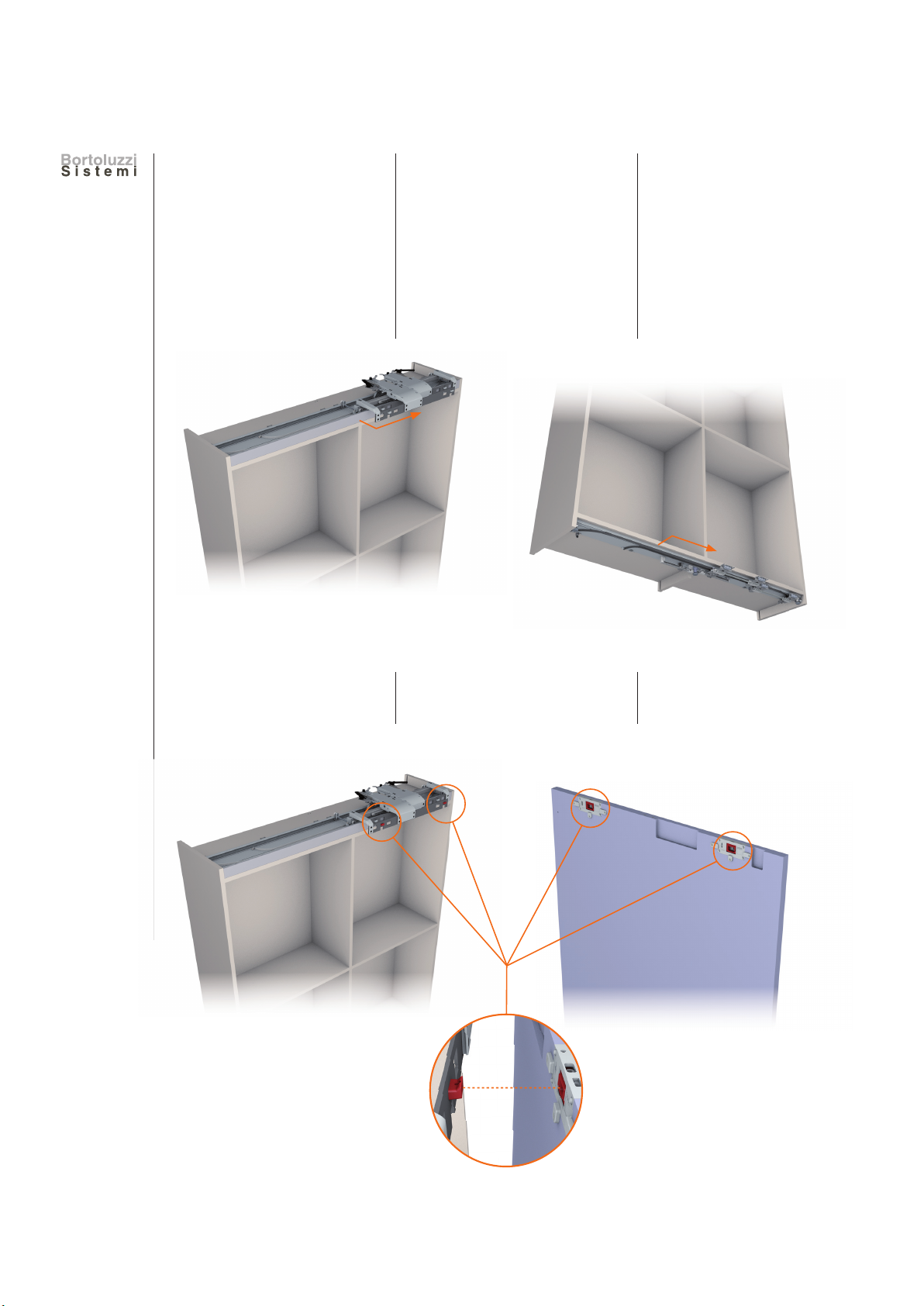 Bortoluzzi
Sistemi