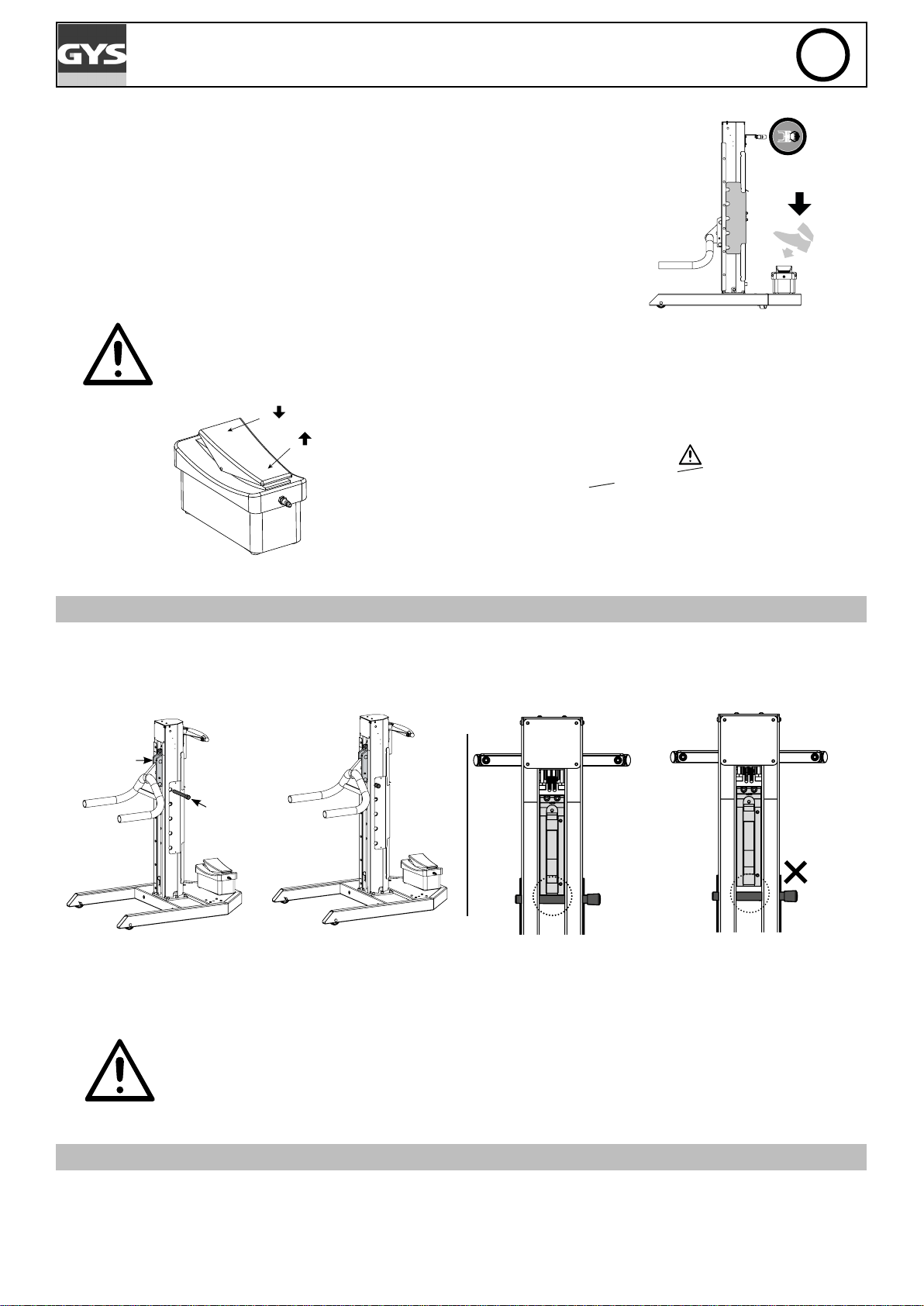 GYS