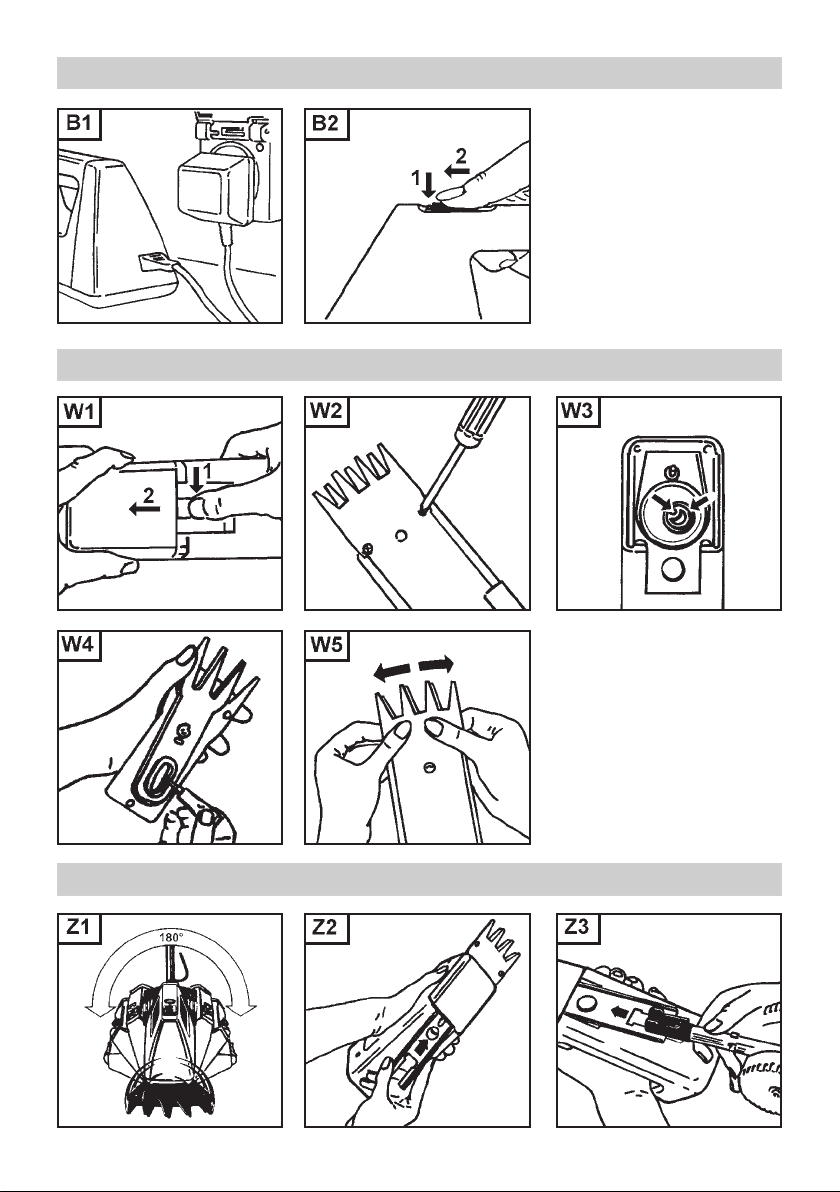 B1

B2
1
2

W1
1
2

W2

W3

W4

W5

Z1
180°

Z2

Z3