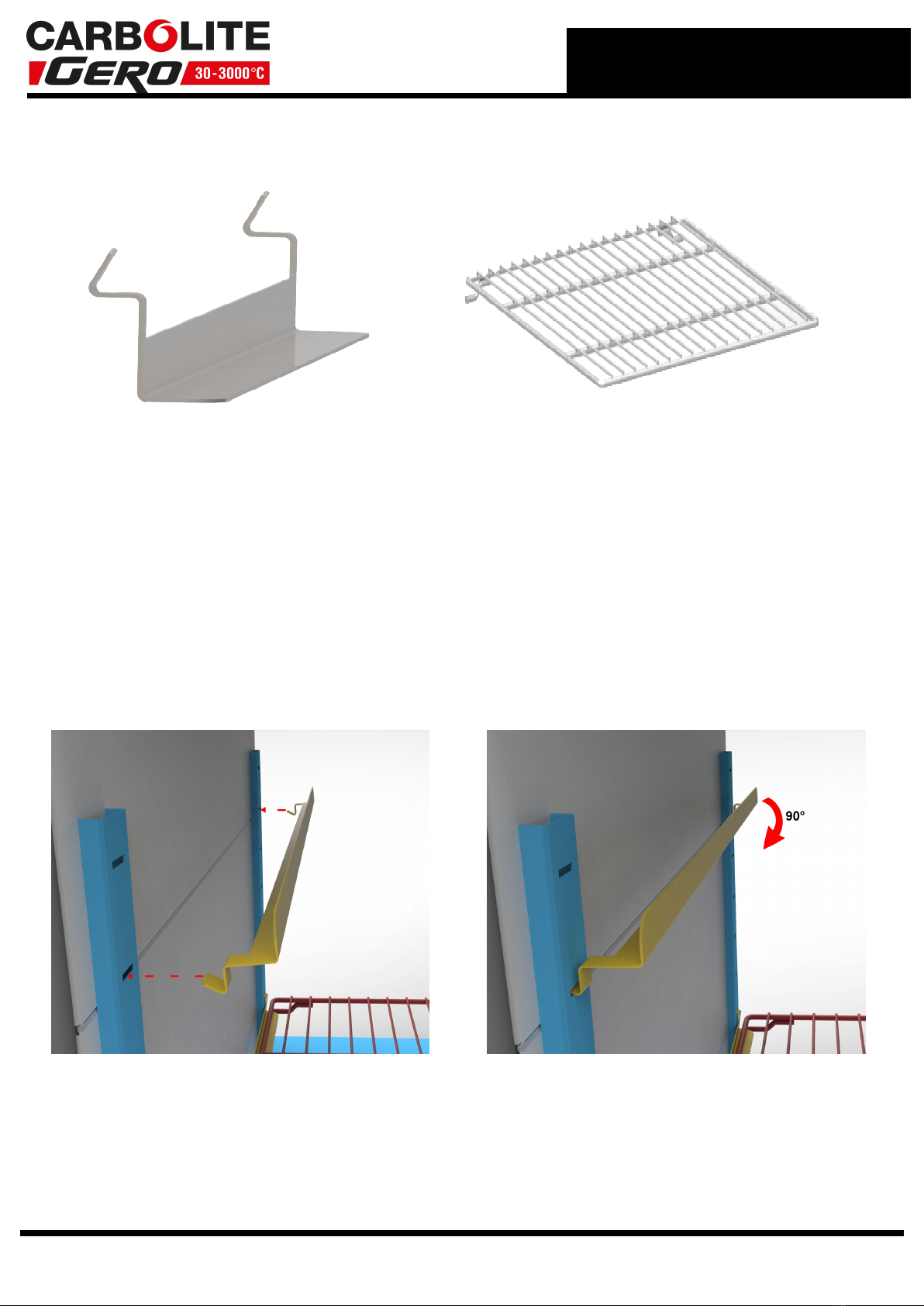 CARBOLITE GERO 30-3000°C

90°