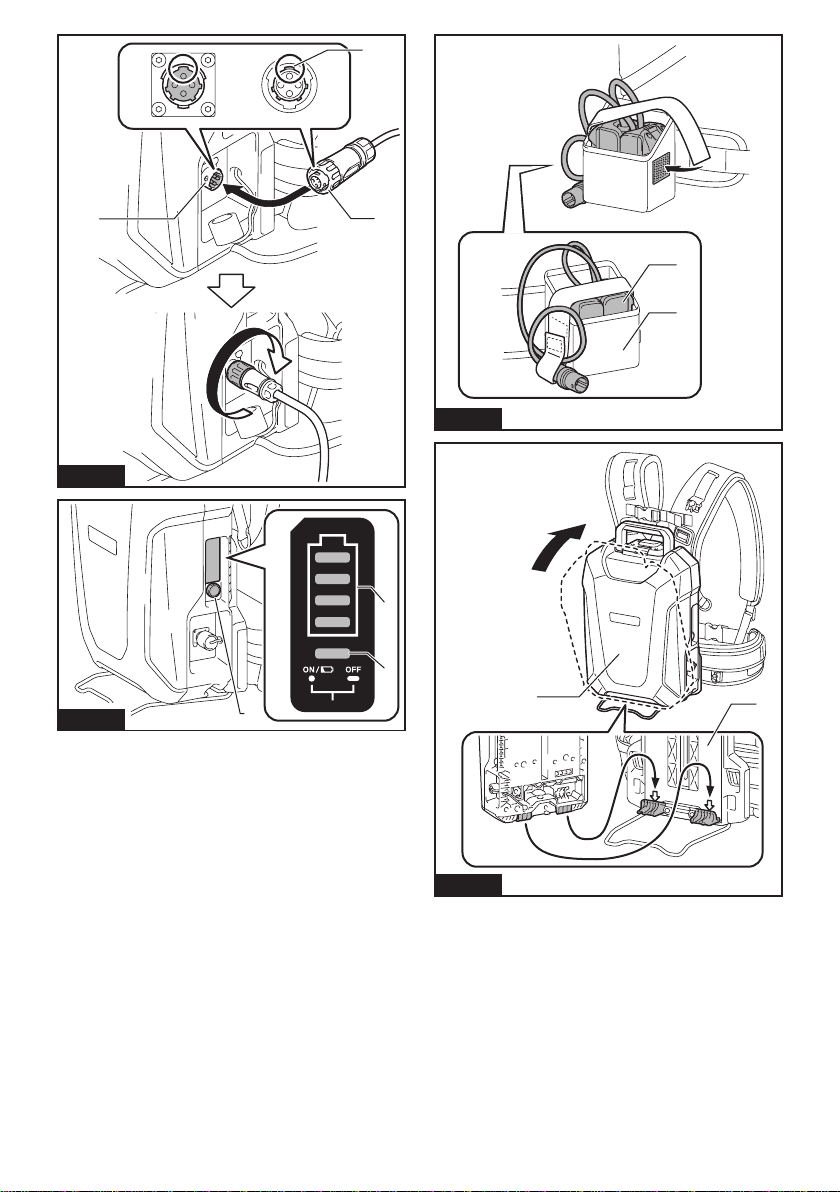 ON/ OFF