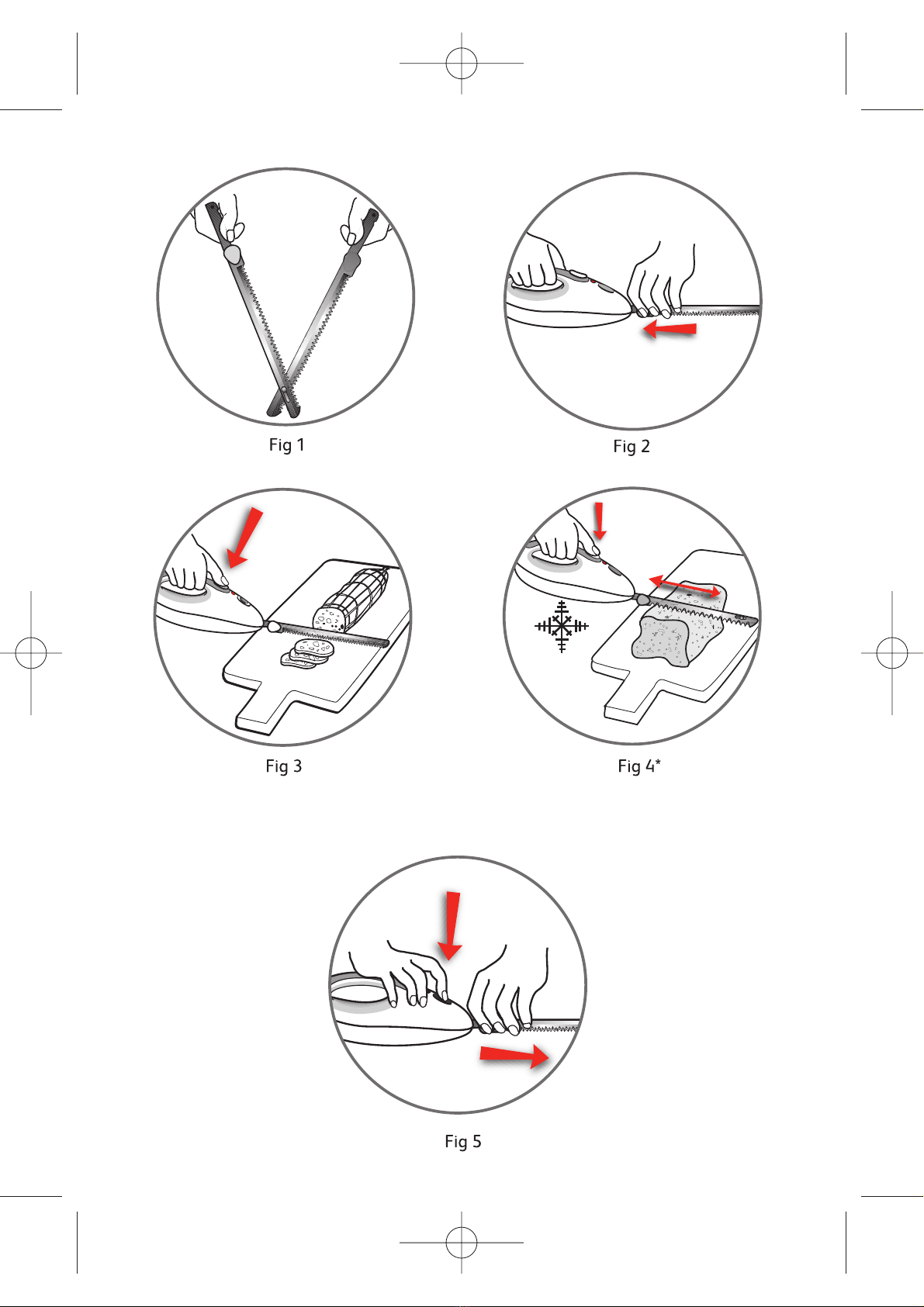 Fig 1

Fig 2

Fig 3

Fig 4*

Fig 5