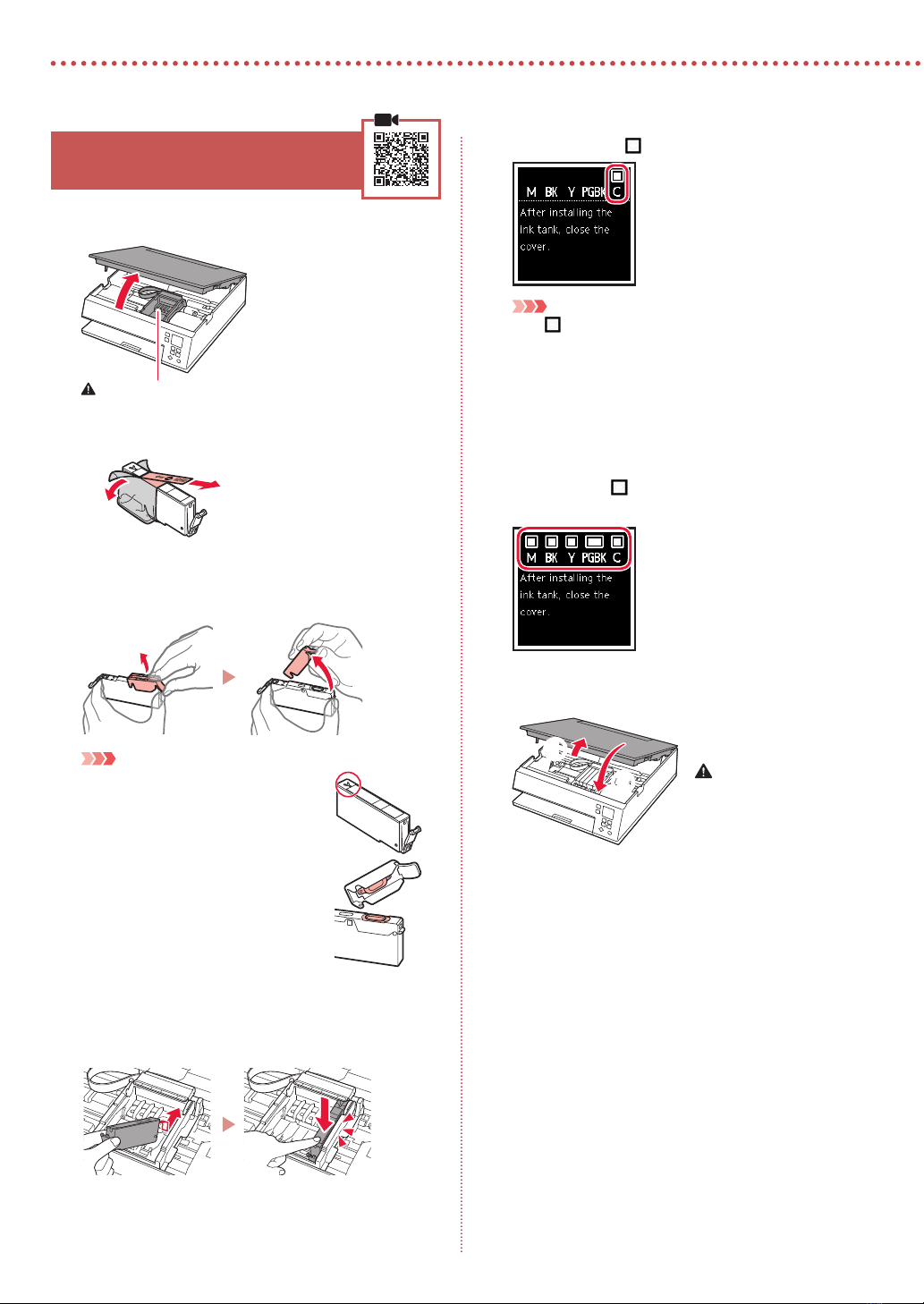 M BK Y PGBK C
After installing the ink tank, close the cover.

M BK Y PGBK C
After installing the ink tank, close the cover.