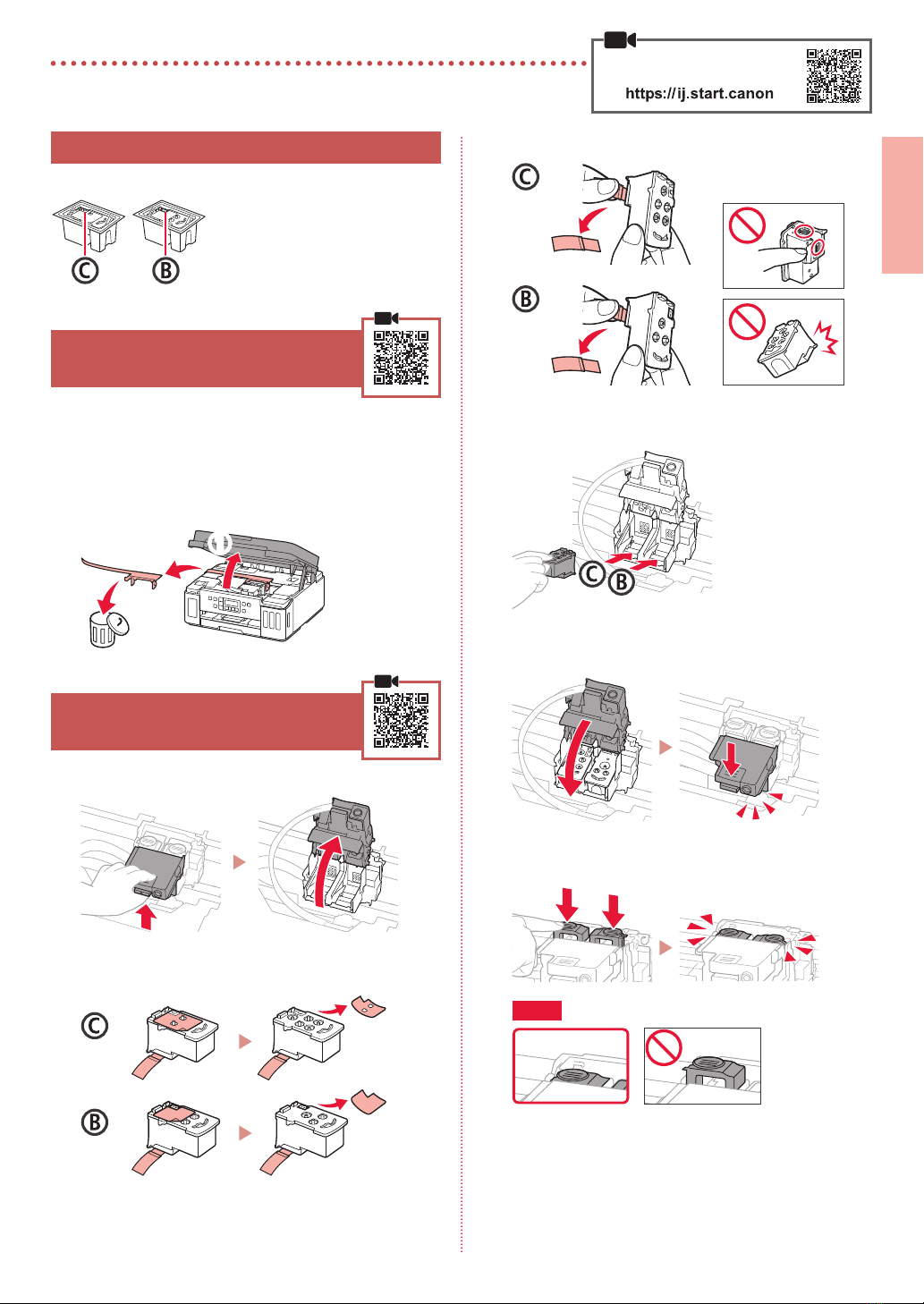 https://ij.start.canon

Ⓒ Ⓑ

Ⓒ

Ⓑ

Ⓒ Ⓑ

Ⓒ

Ⓑ