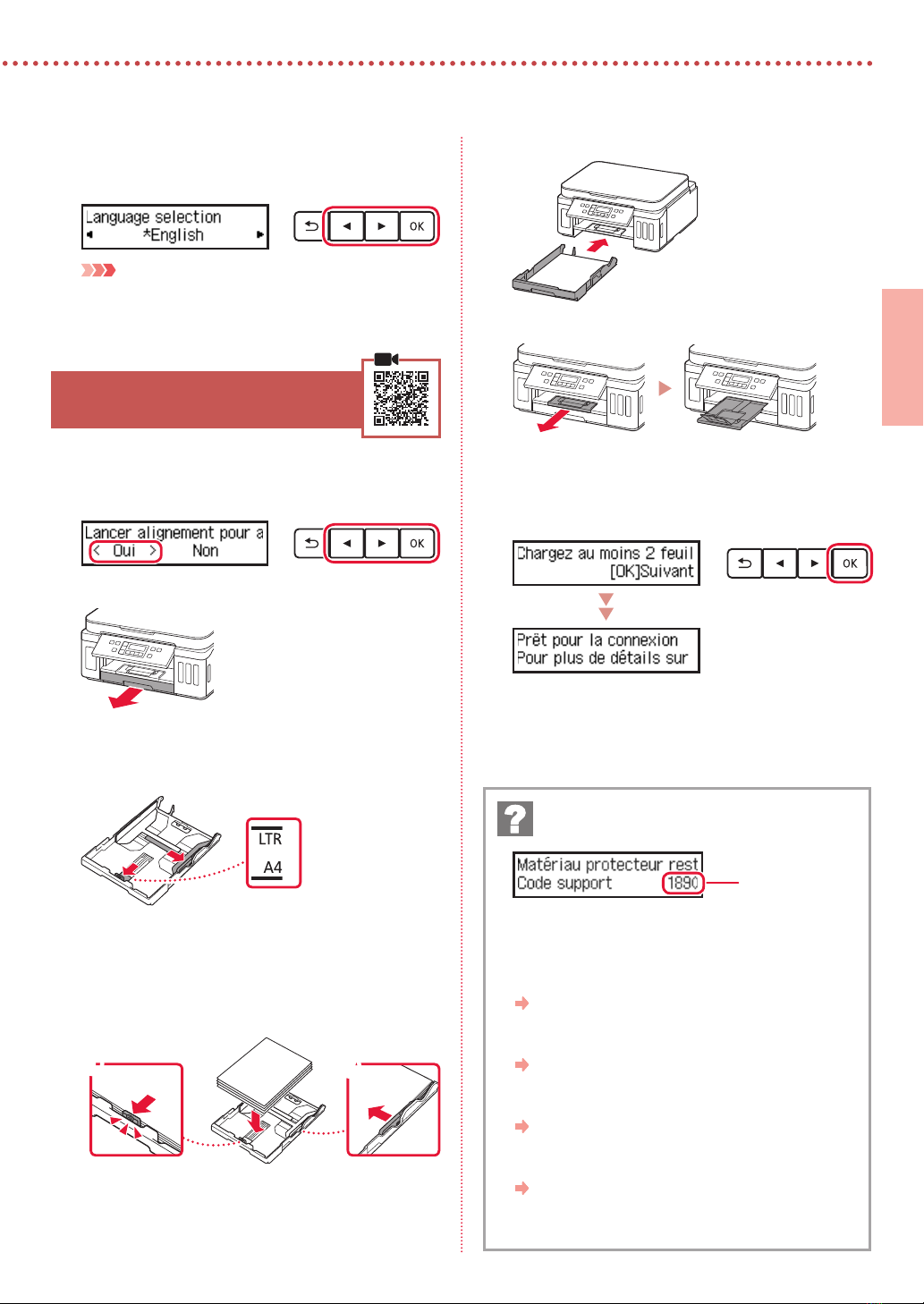 Language selection
*English

OK

Lancer alignement pour a
Oui Non

OK

LTR
A4

Chargez au moins 2 feuil
[OK]Suivant

OK

Prêt pour la connexion
Pour plus de détails sur

Matériau protecteur rest
Code support 1890