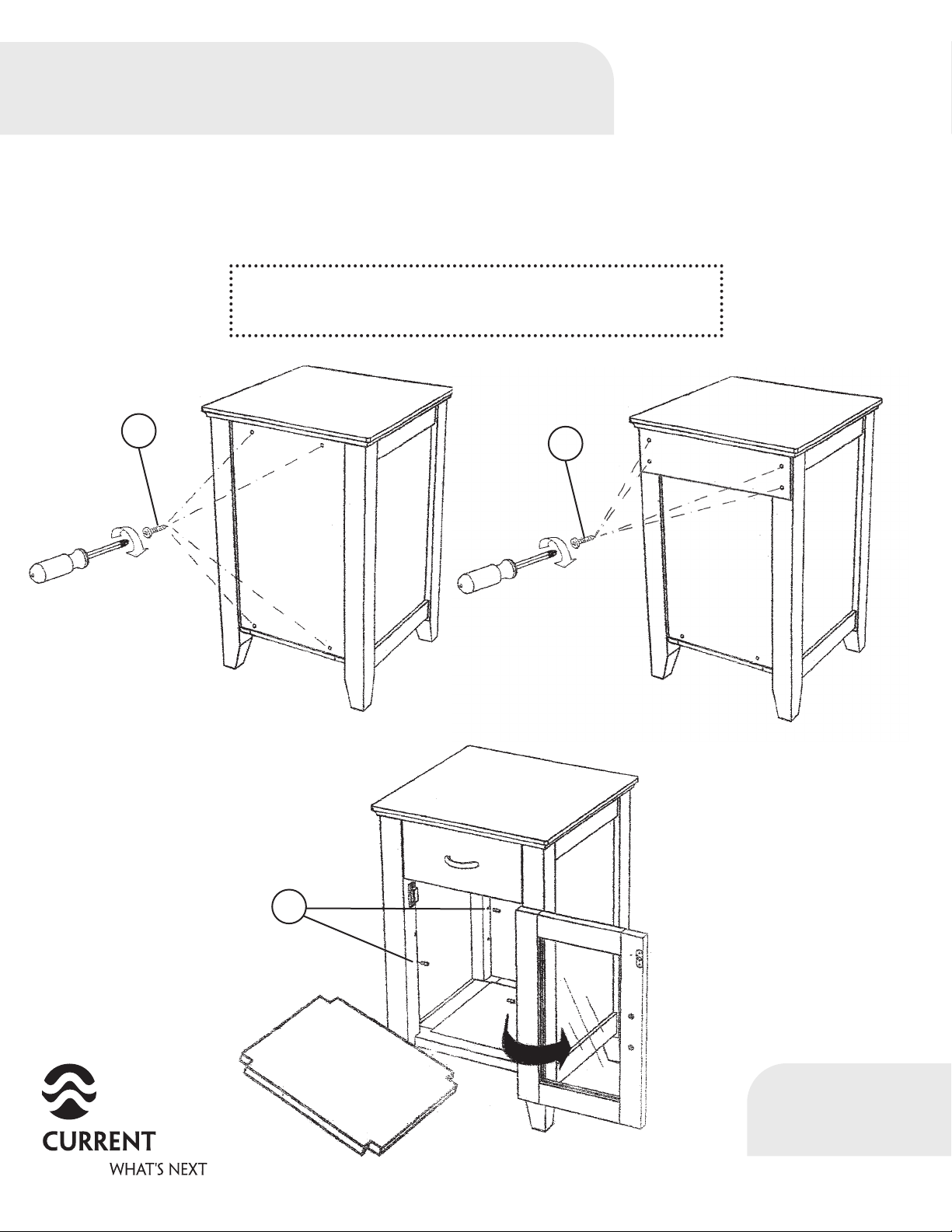 CURRENT
WHAT'S NEXT