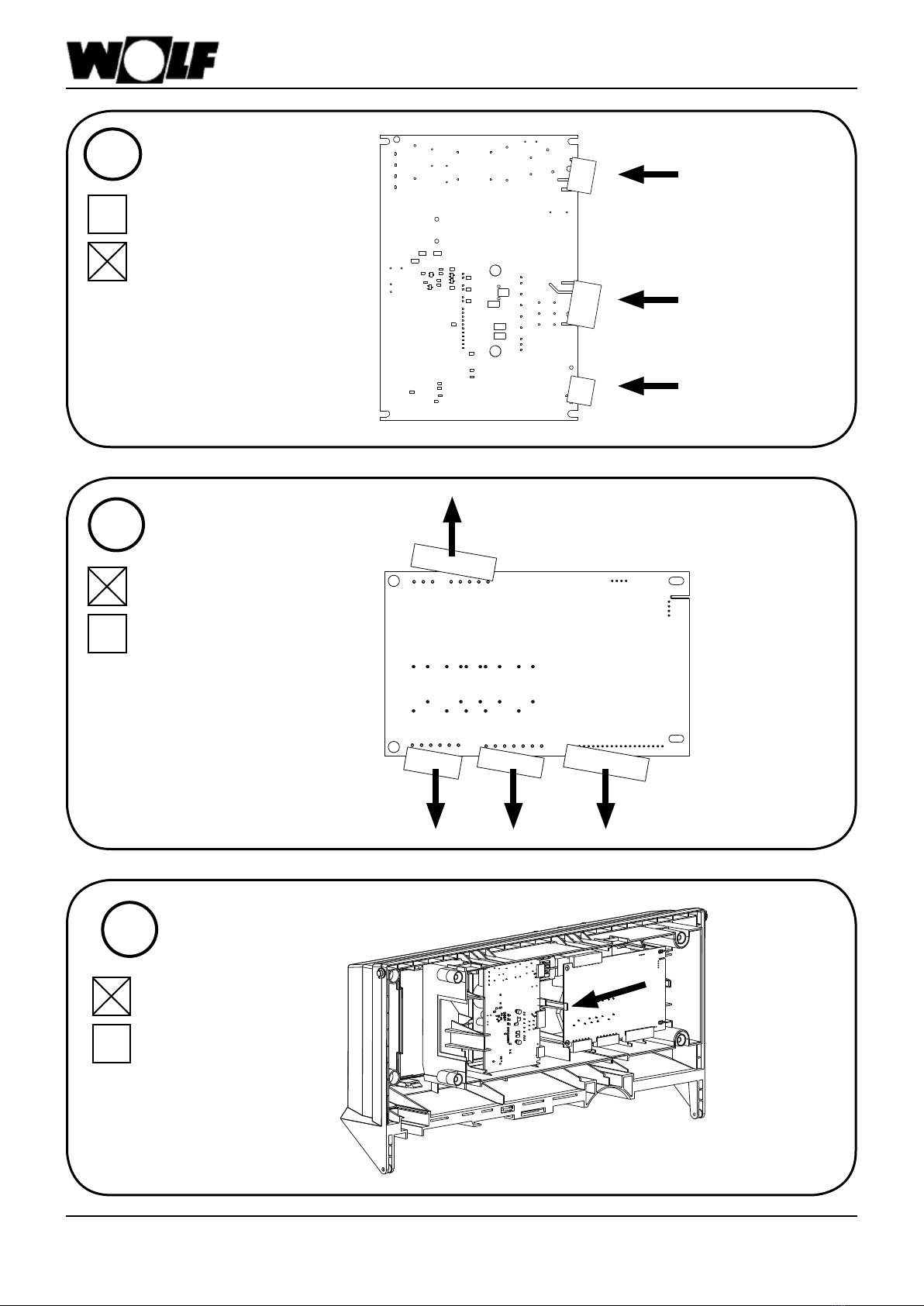 WOLF