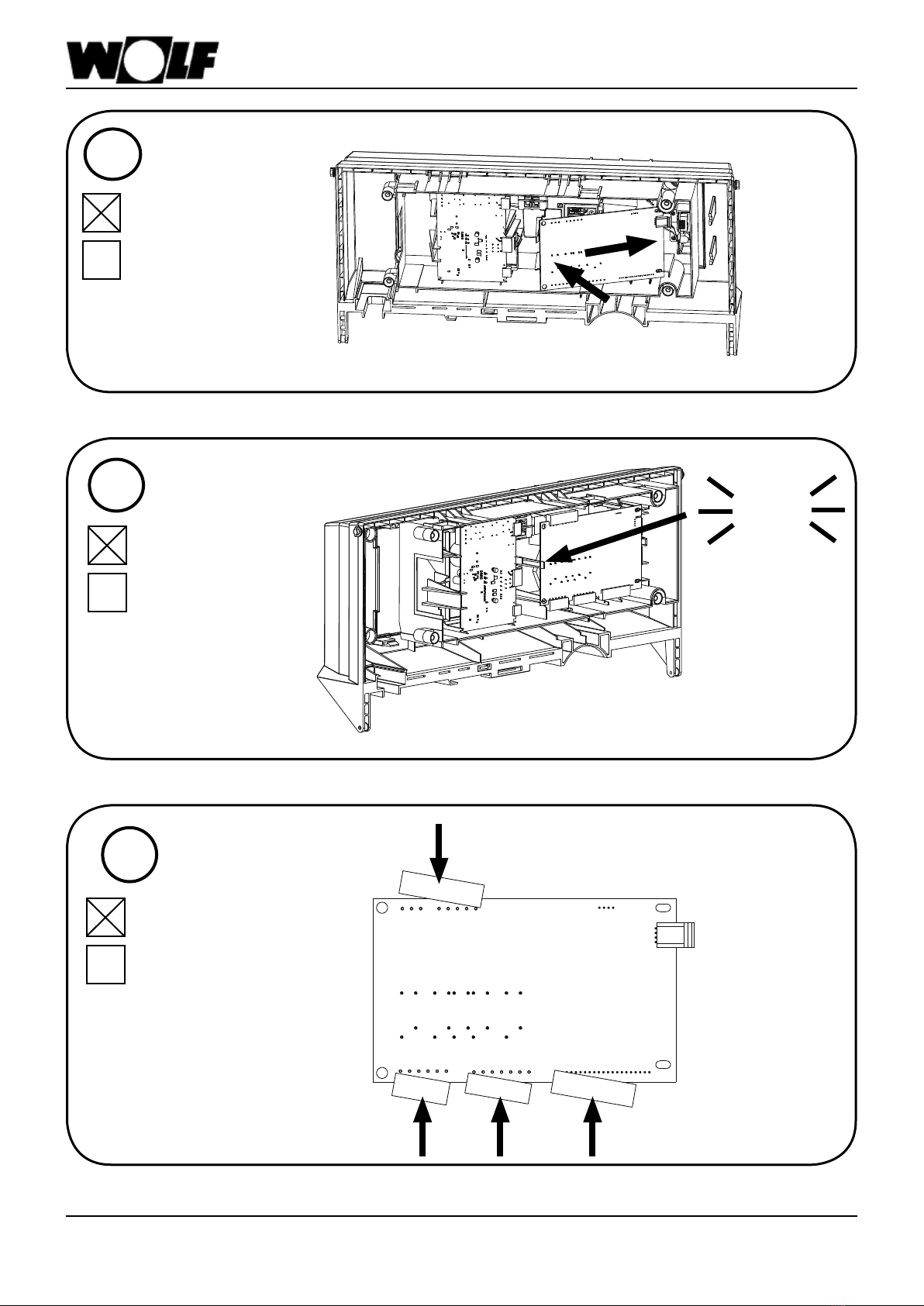 WOLF