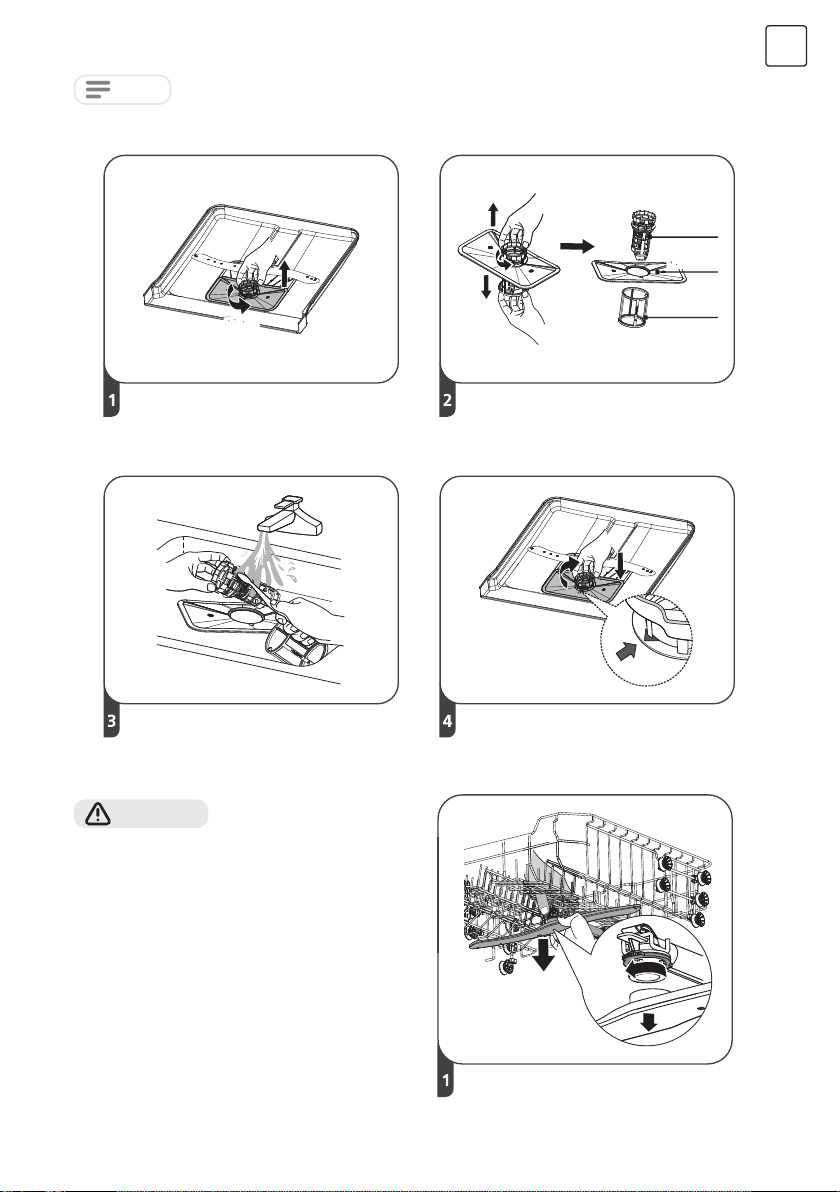 1

2

3

4

1